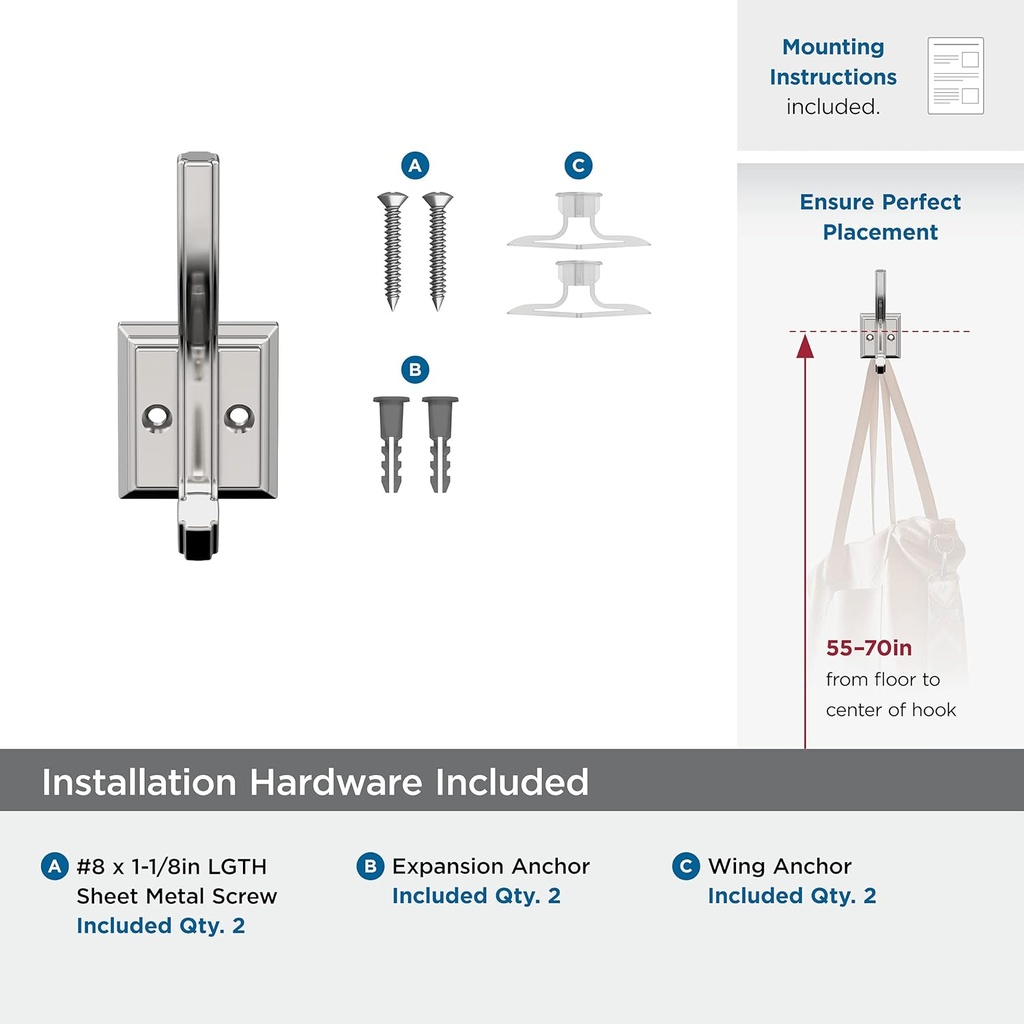 A

C

B

Mounting Instructions included.

Ensure Perfect Placement

55–70in from floor to center of hook

Installation Hardware Included

A #8 x 1-1/8in LGTH Sheet Metal Screw Included Qty. 2

B Expansion Anchor Included Qty. 2

C Wing Anchor Included Qty. 2