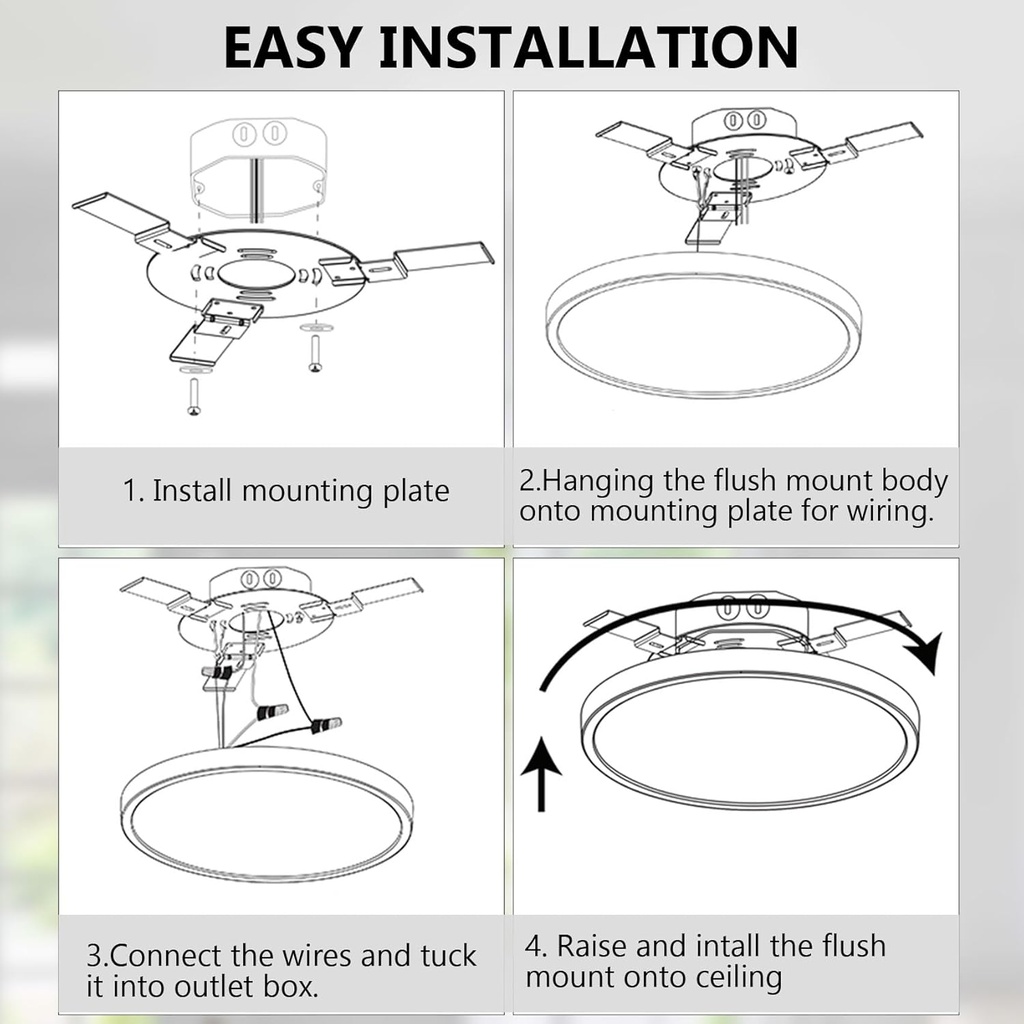 EASY INSTALLATION

1. Install mounting plate

2.Hanging the flush mount body onto mounting plate for wiring.

3.Connect the wires and tuck it into outlet box.

4. Raise and intall the flush mount onto ceiling