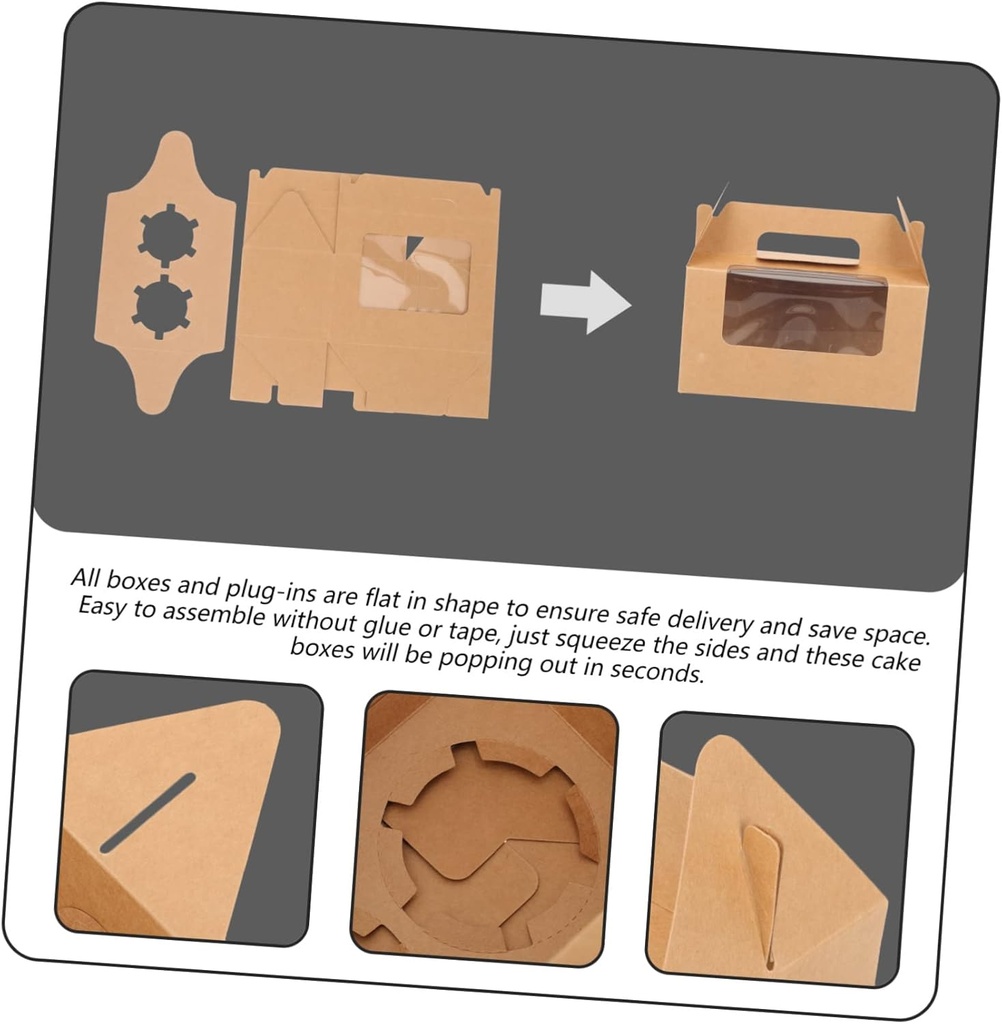 All boxes and plug-ins are flat in shape to ensure safe delivery and save space. Easy to assemble without glue or tape, just squeeze the sides and these cake boxes will be popping out in seconds.