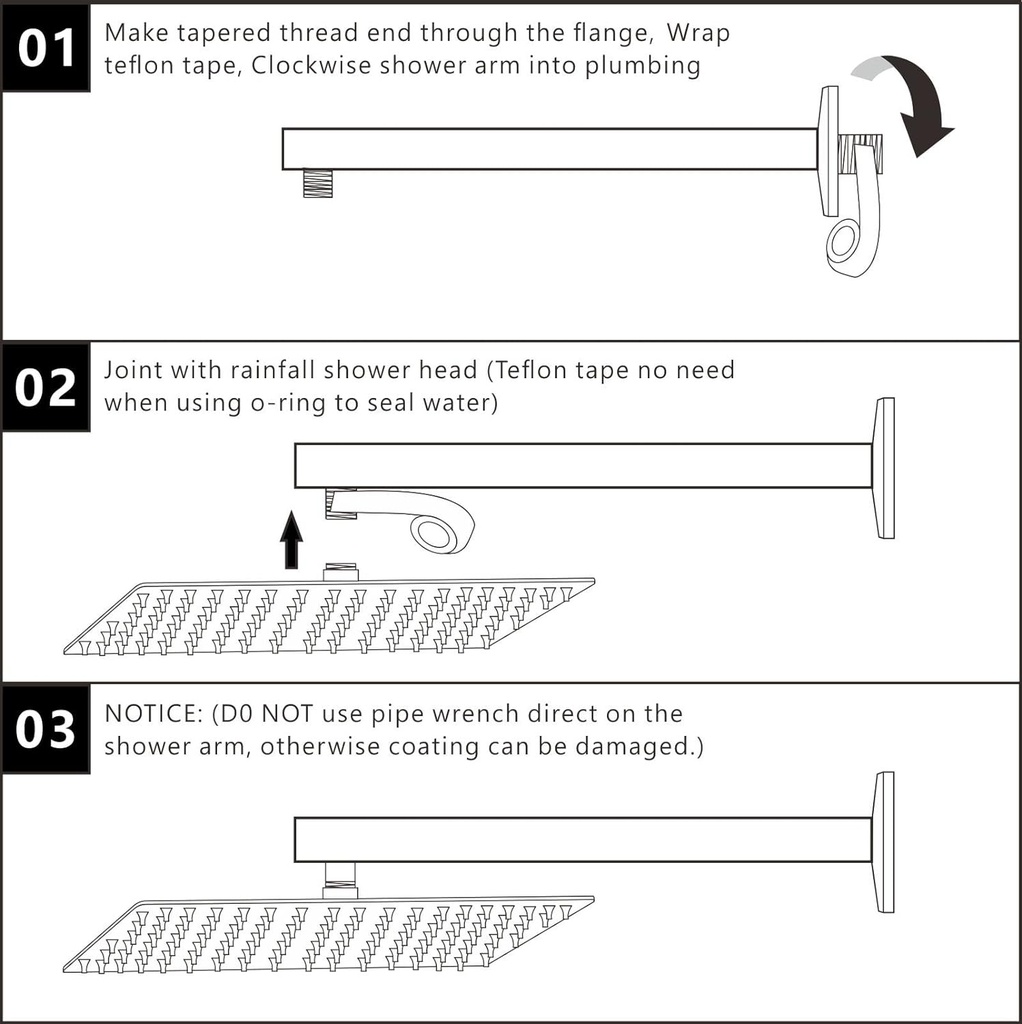 01
Make tapered thread end through the flange, Wrap teflon tape, Clockwise shower arm into plumbing

02
Joint with rainfall shower head (Teflon tape no need when using o-ring to seal water)

03
NOTICE: (D0 NOT use pipe wrench direct on the shower arm, otherwise coating can be damaged.)