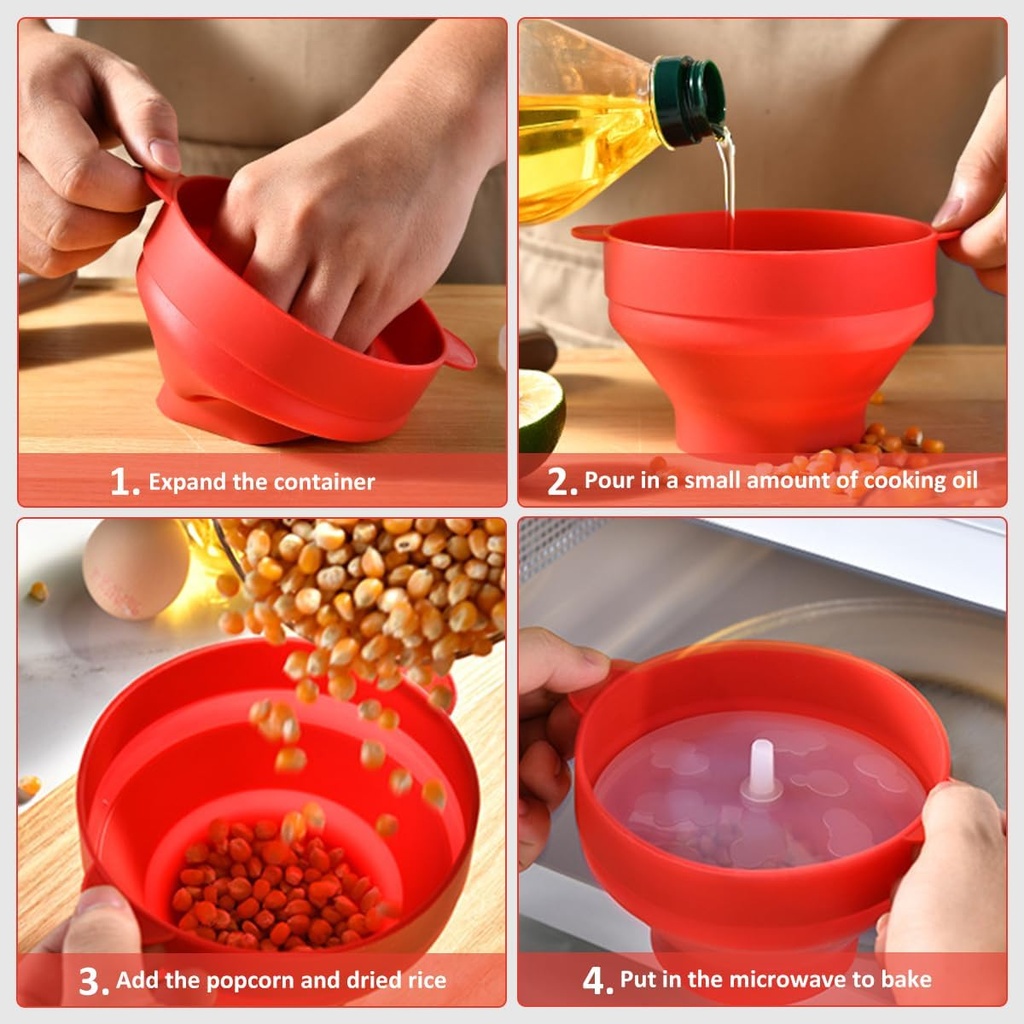 1. Expand the container

2. Pour in a small amount of cooking oil

3. Add the popcorn and dried rice

4. Put in the microwave to bake