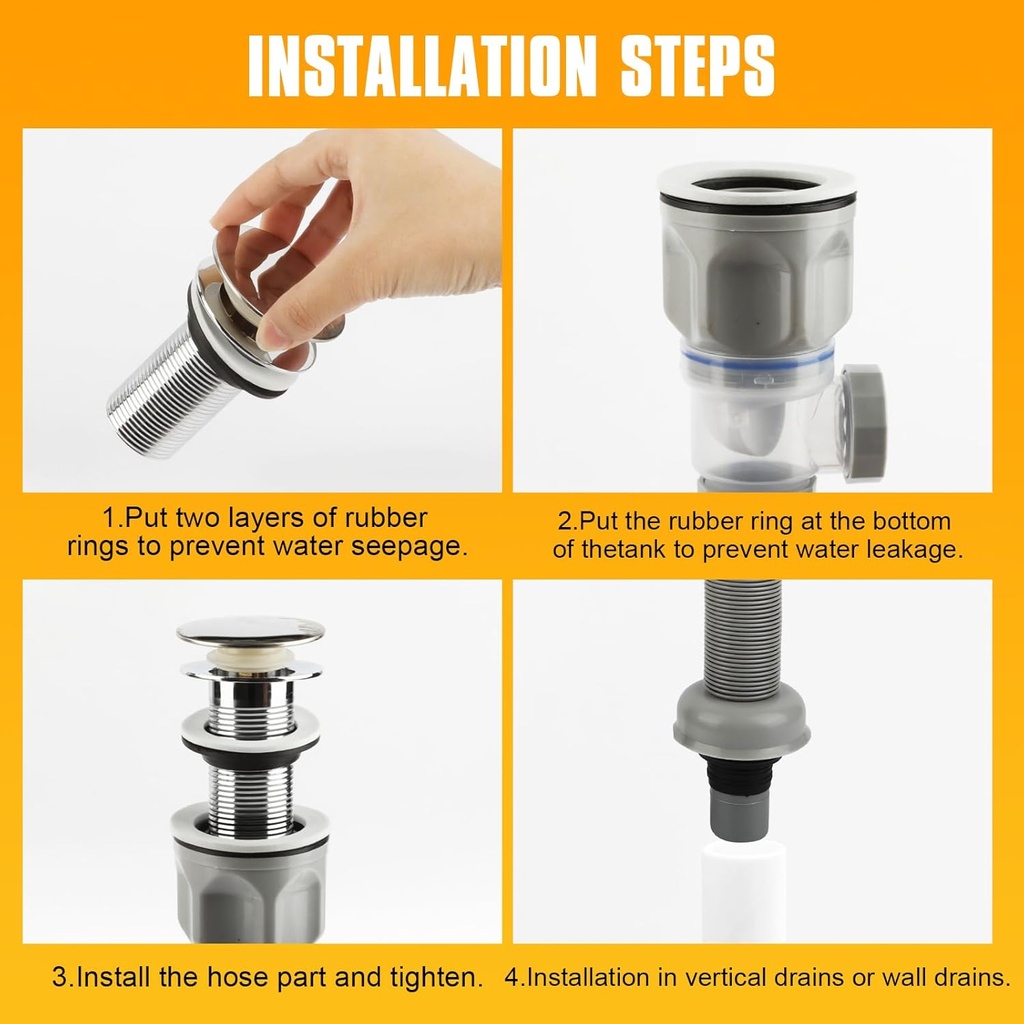 INSTALLATION STEPS

1.Put two layers of rubber rings to prevent water seepage.

2.Put the rubber ring at the bottom of thetank to prevent water leakage.

3.Install the hose part and tighten.

4.Installation in vertical drains or wall drains.