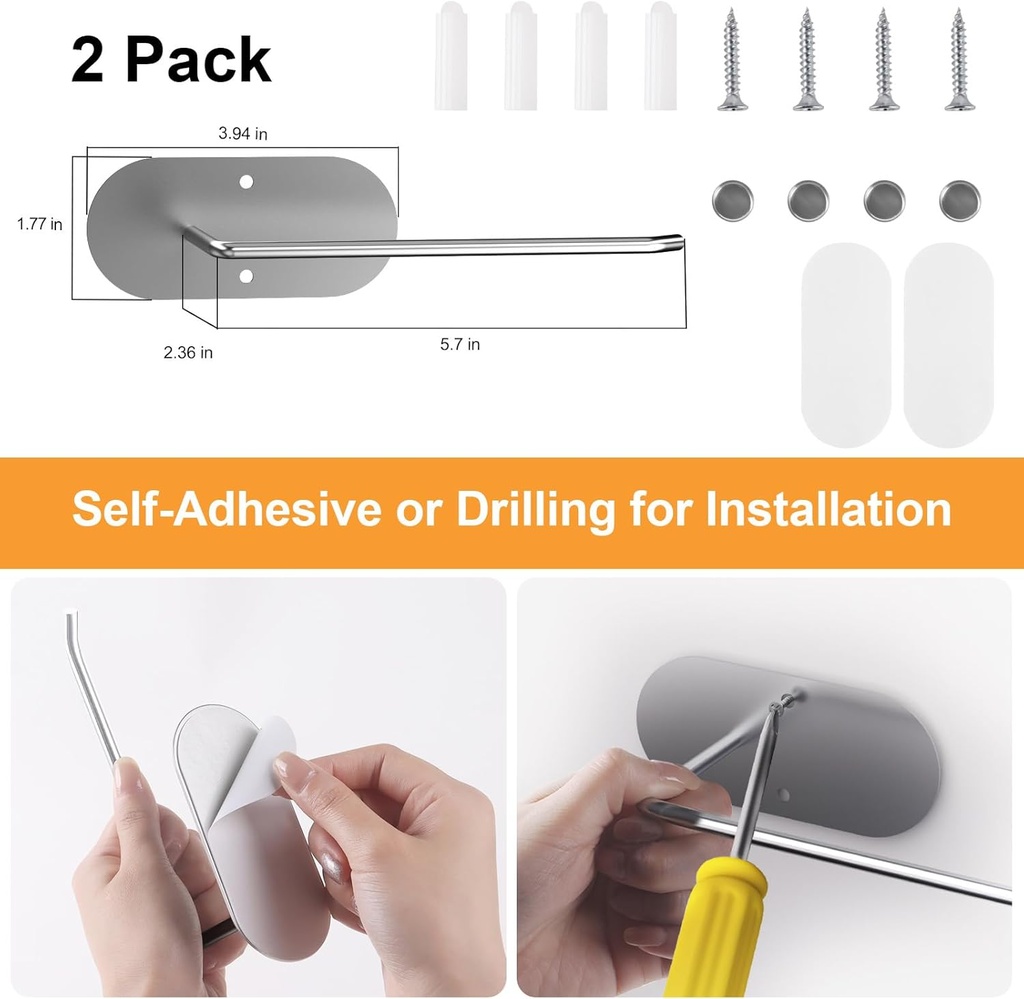 2 Pack

3.94 in

1.77 in

2.36 in

5.7 in

Self-Adhesive or Drilling for Installation