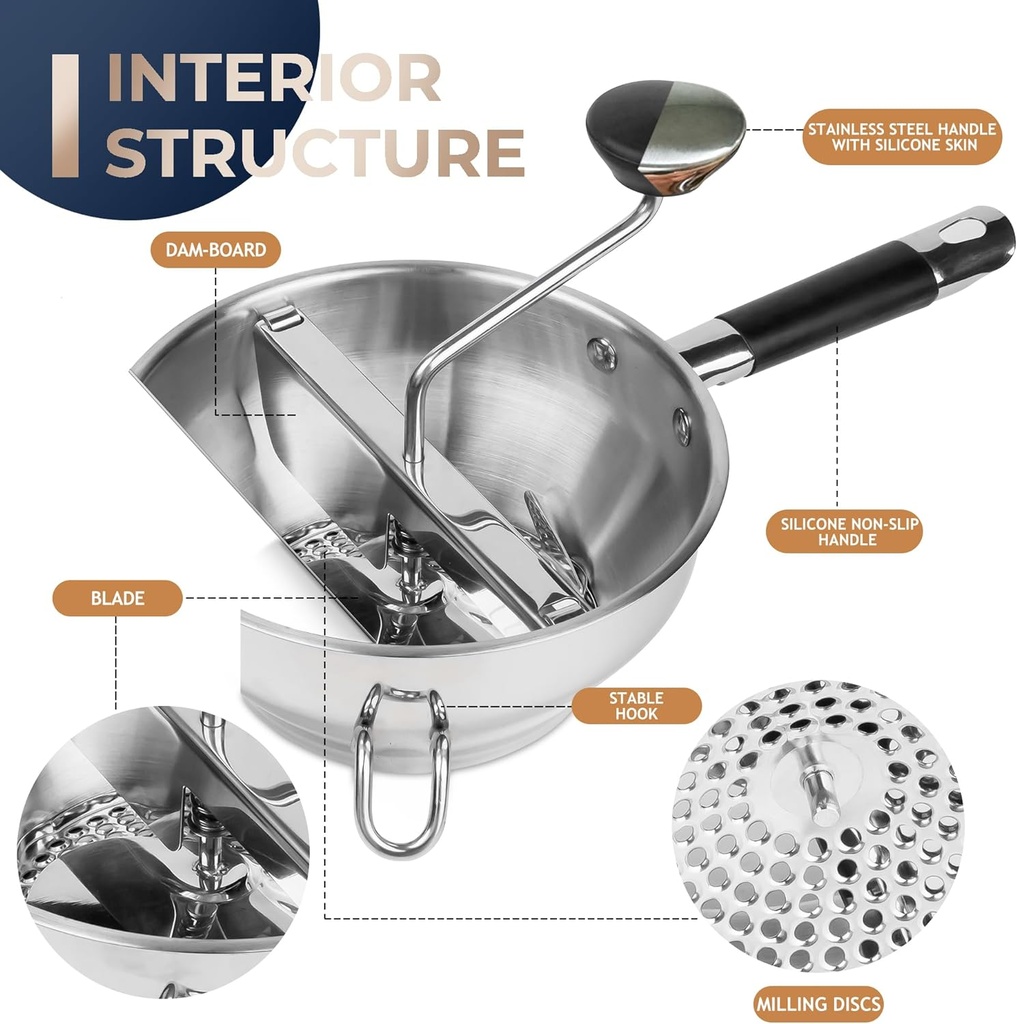 INTERIOR STRUCTURE

STAINLESS STEEL HANDLE WITH SILICONE SKIN

DAM-BOARD

SILICONE NON-SLIP HANDLE

BLADE

STABLE HOOK

MILLING DISCS