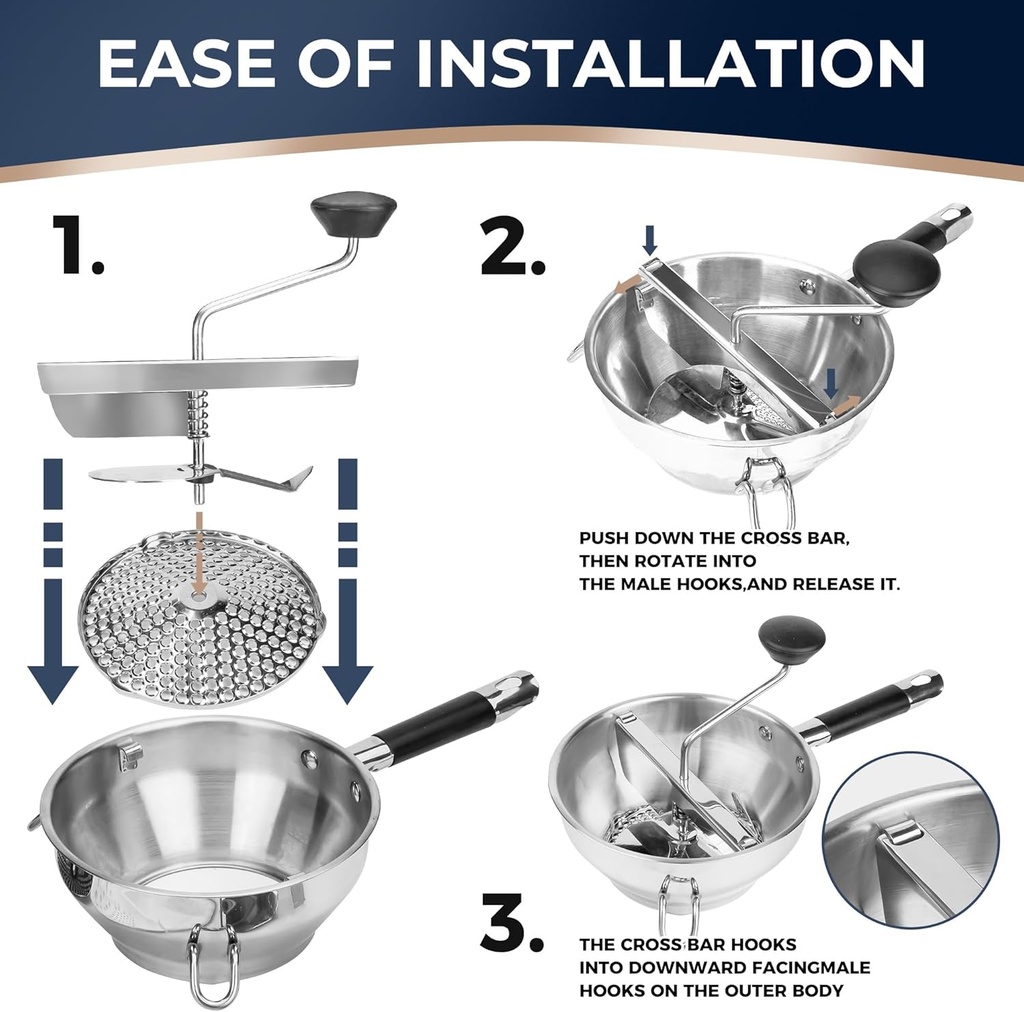 EASE OF INSTALLATION

1.

2.

PUSH DOWN THE CROSS BAR, THEN ROTATE INTO THE MALE HOOKS,AND RELEASE IT.

3.

THE CROSS BAR HOOKS INTO DOWNWARD FACINGMALE HOOKS ON THE OUTER BODY