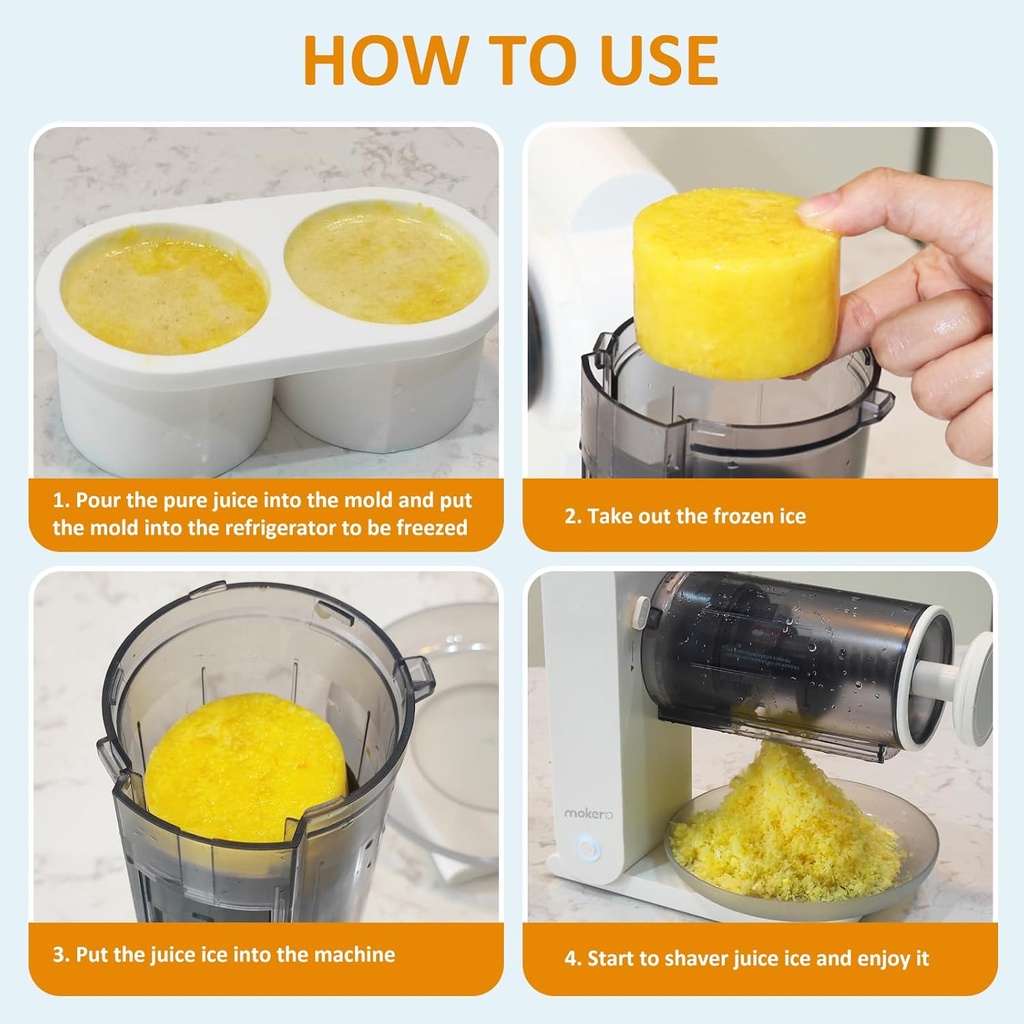 HOW TO USE

1. Pour the pure juice into the mold and put the mold into the refrigerator to be freezed

2. Take out the frozen ice

3. Put the juice ice into the machine

mokero

4. Start to shaver juice ice and enjoy it