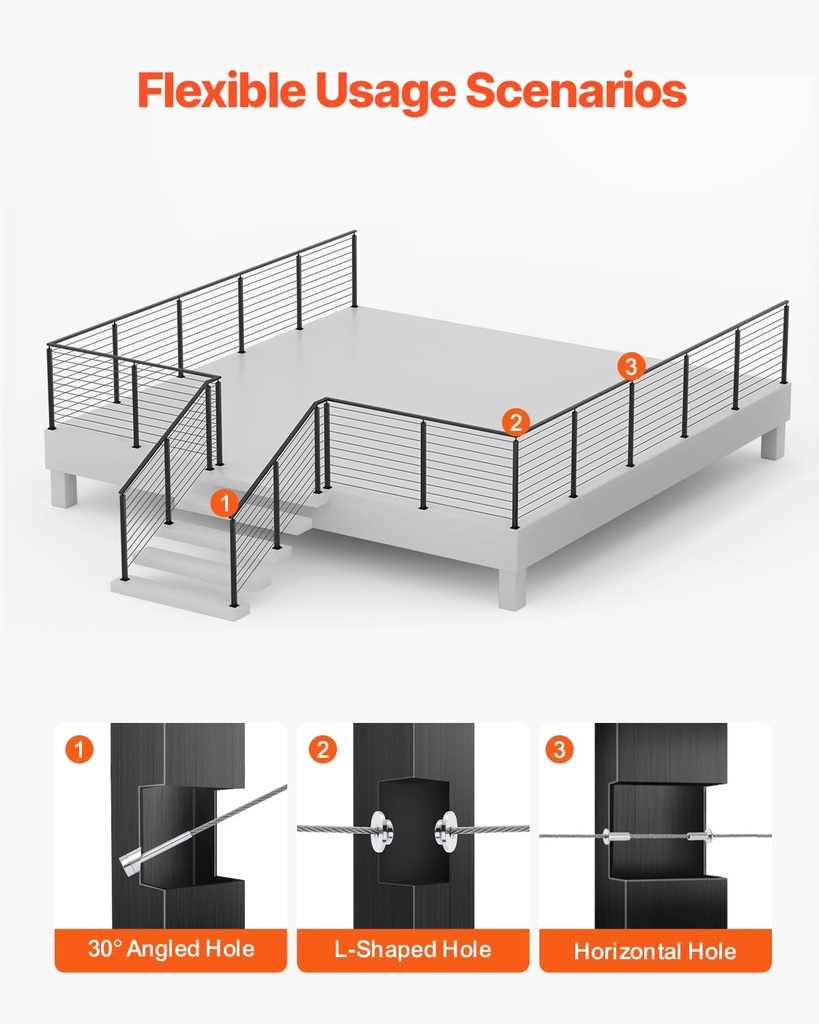 Flexible Usage Scenarios

3

2

1

1

30° Angled Hole

2

L-Shaped Hole

3

Horizontal Hole