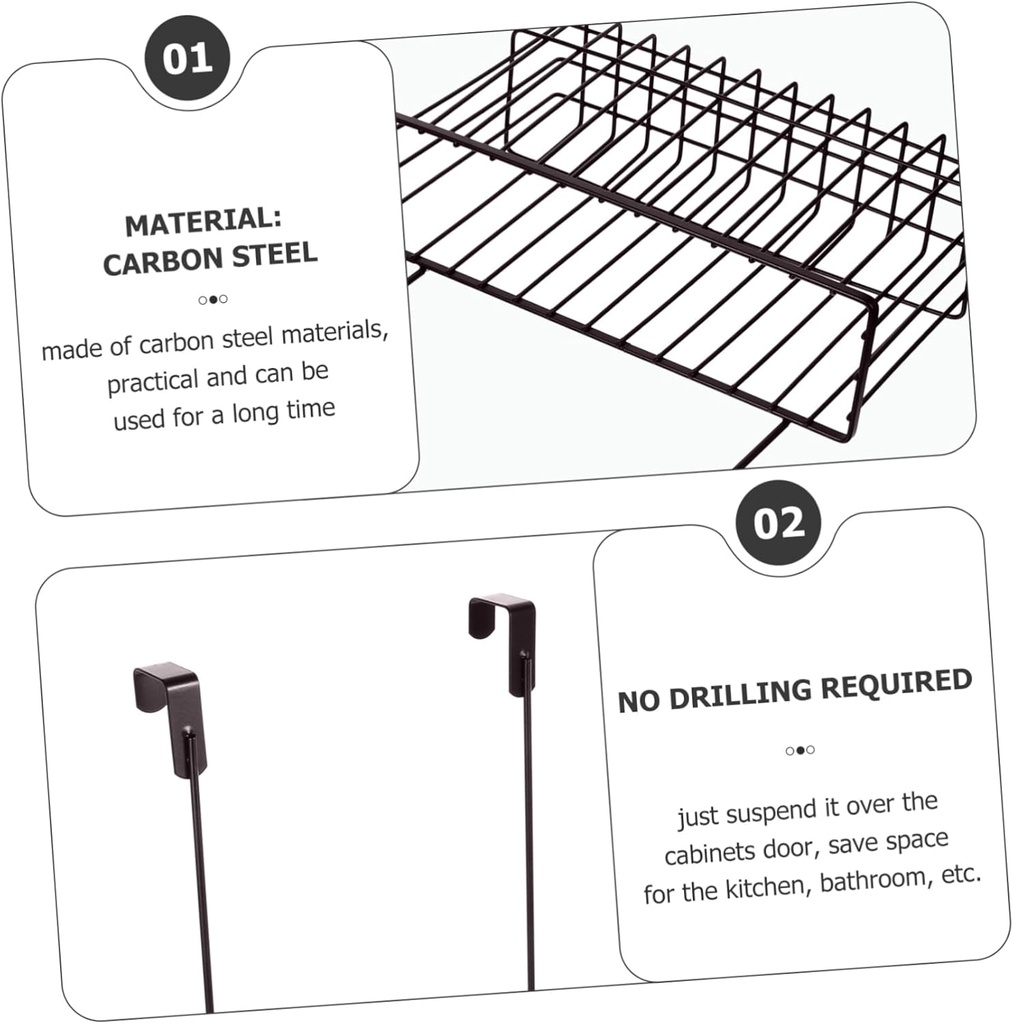 01

MATERIAL:
CARBON STEEL

made of carbon steel materials, practical and can be used for a long time

02

NO DRILLING REQUIRED

just suspend it over the cabinets door, save space for the kitchen, bathroom, etc.