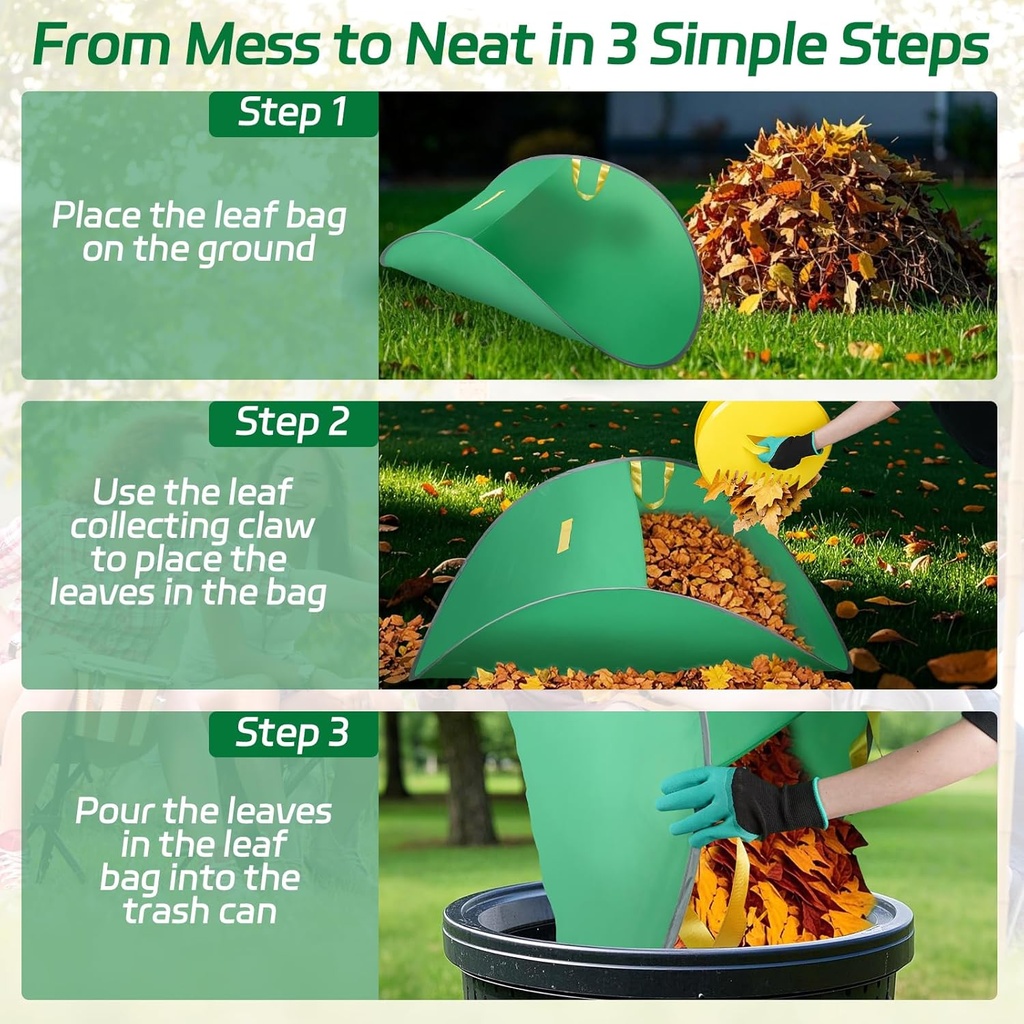 From Mess to Neat in 3 Simple Steps

Step 1

Place the leaf bag on the ground

Step 2

Use the leaf collecting claw to place the leaves in the bag

Step 3

Pour the leaves in the leaf bag into the trash can