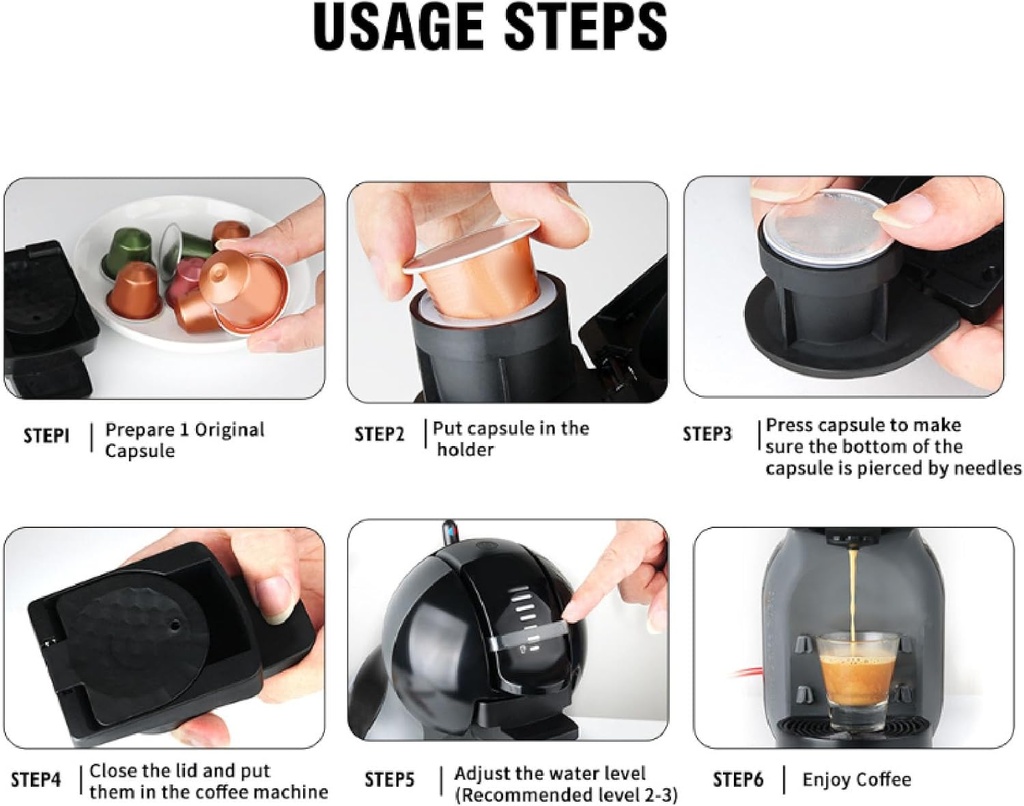 USAGE STEPS

STEPI | Prepare 1 Original Capsule

STEP2 | Put capsule in the holder

STEP3 | Press capsule to make sure the bottom of the capsule is pierced by needles

STEP4 | Close the lid and put them in the coffee machine

STEP5 | Adjust the water level (Recommended level 2-3)

STEP6 | Enjoy Coffee