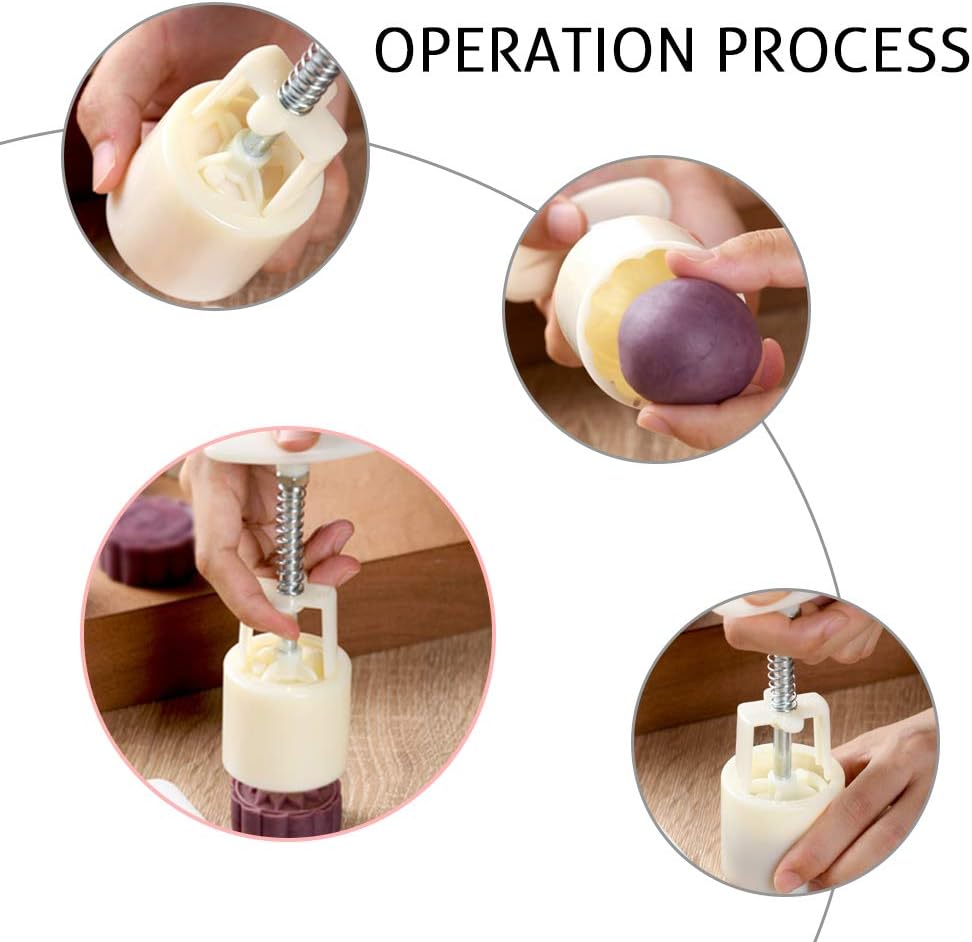 OPERATION PROCESS