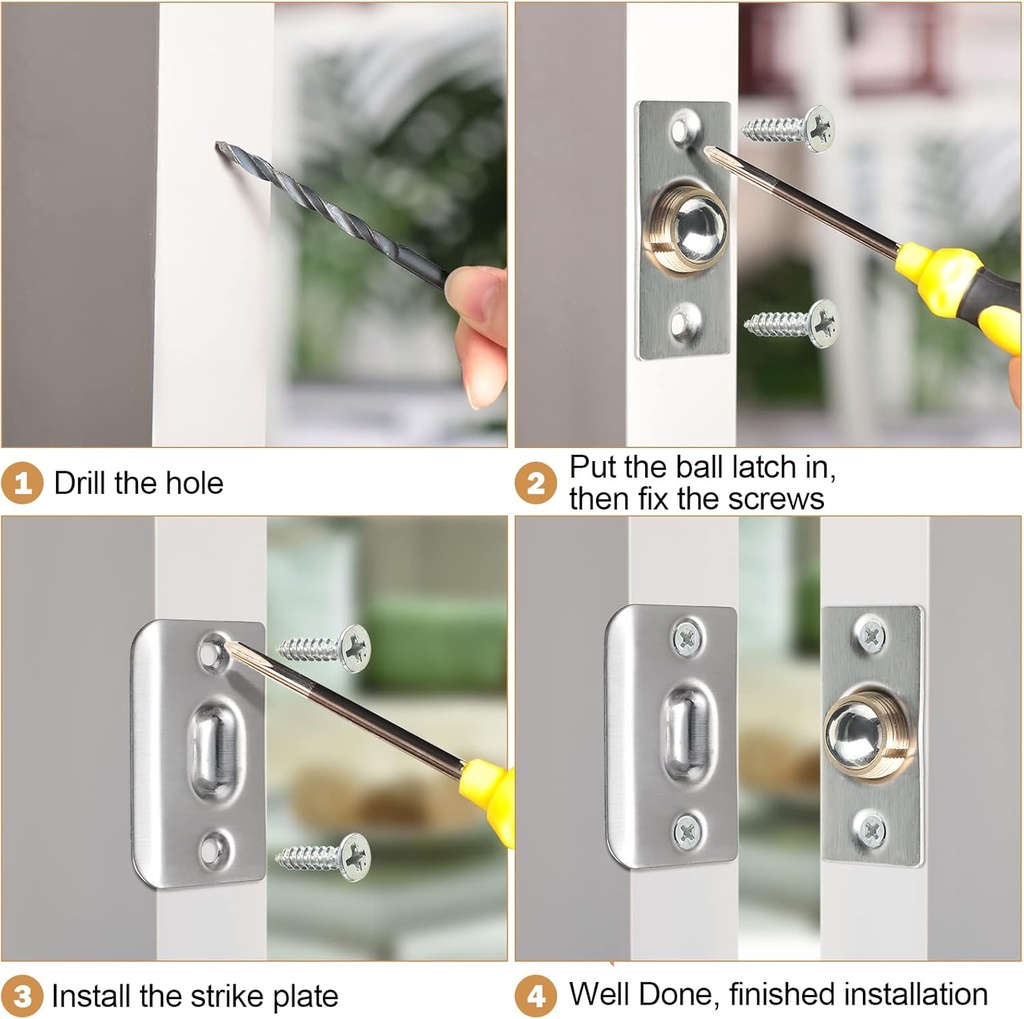 1 Drill the hole

2 Put the ball latch in, then fix the screws

3 Install the strike plate

4 Well Done, finished installation