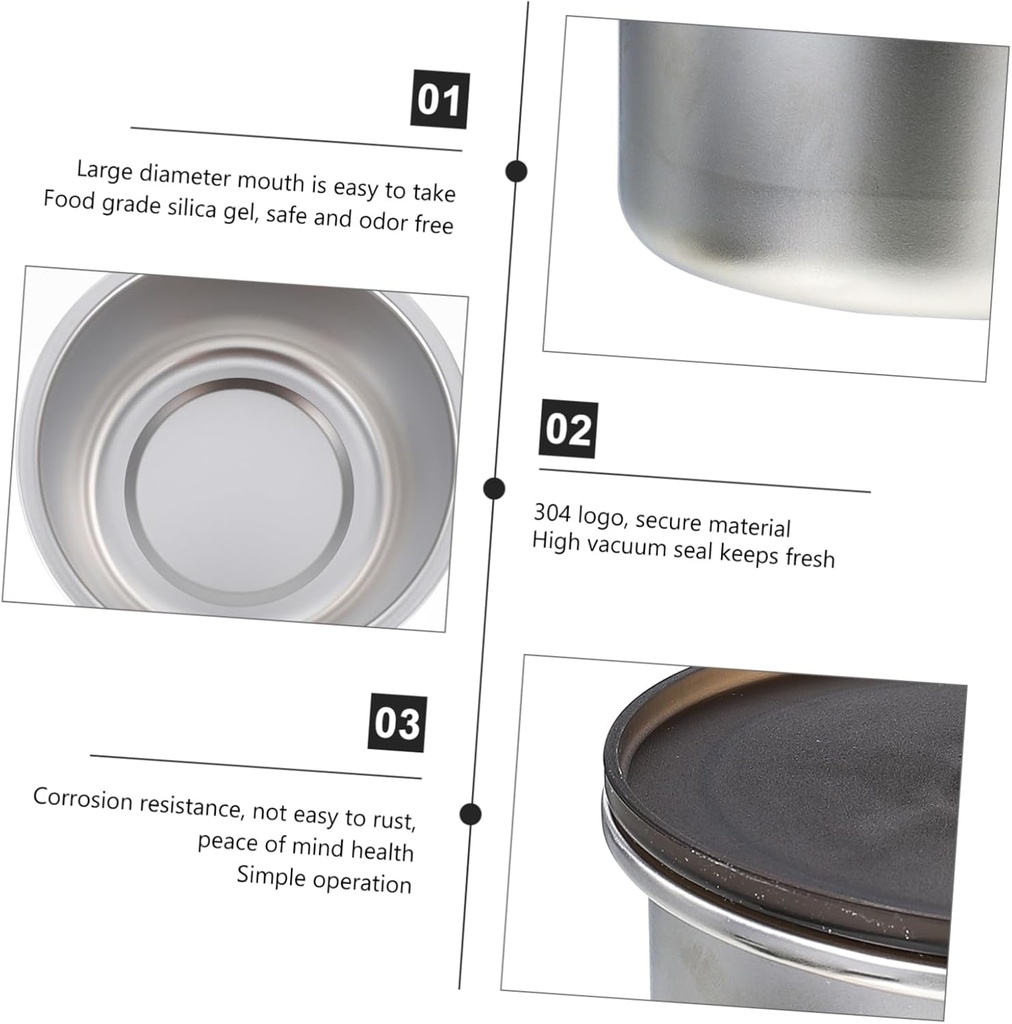 01

Large diameter mouth is easy to take
Food grade silica gel, safe and odor free

02

304 logo, secure material
High vacuum seal keeps fresh

03

Corrosion resistance, not easy to rust,
peace of mind health
Simple operation