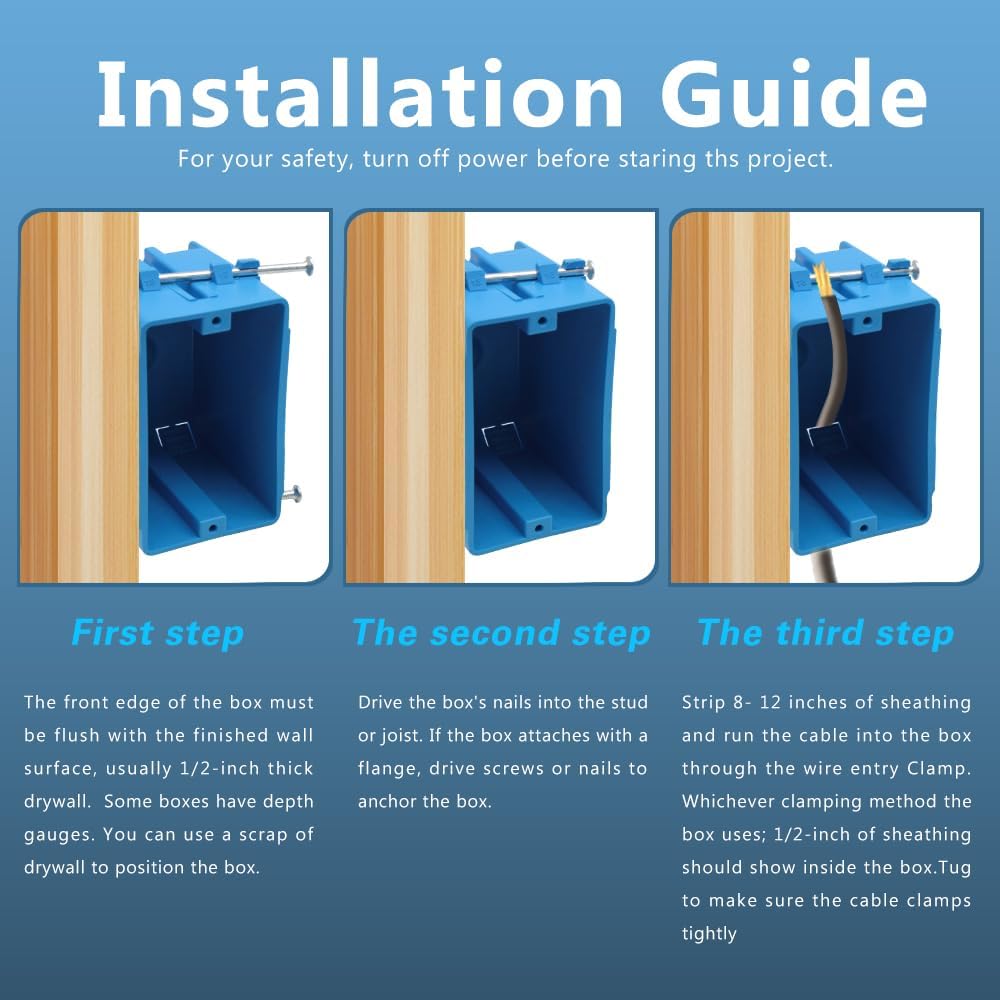 Installation Guide

For your safety, turn off power before staring ths project.

First step

The front edge of the box must be flush with the finished wall surface, usually 1/2-inch thick drywall. Some boxes have depth gauges. You can use a scrap of drywall to position the box.

The second step

Drive the box's nails into the stud or joist. If the box attaches with a flange, drive screws or nails to anchor the box.

The third step

Strip 8- 12 inches of sheathing and run the cable into the box through the wire entry Clamp. Whichever clamping method the box uses; 1/2-inch of sheathing should show inside the box.Tug to make sure the cable clamps tightly