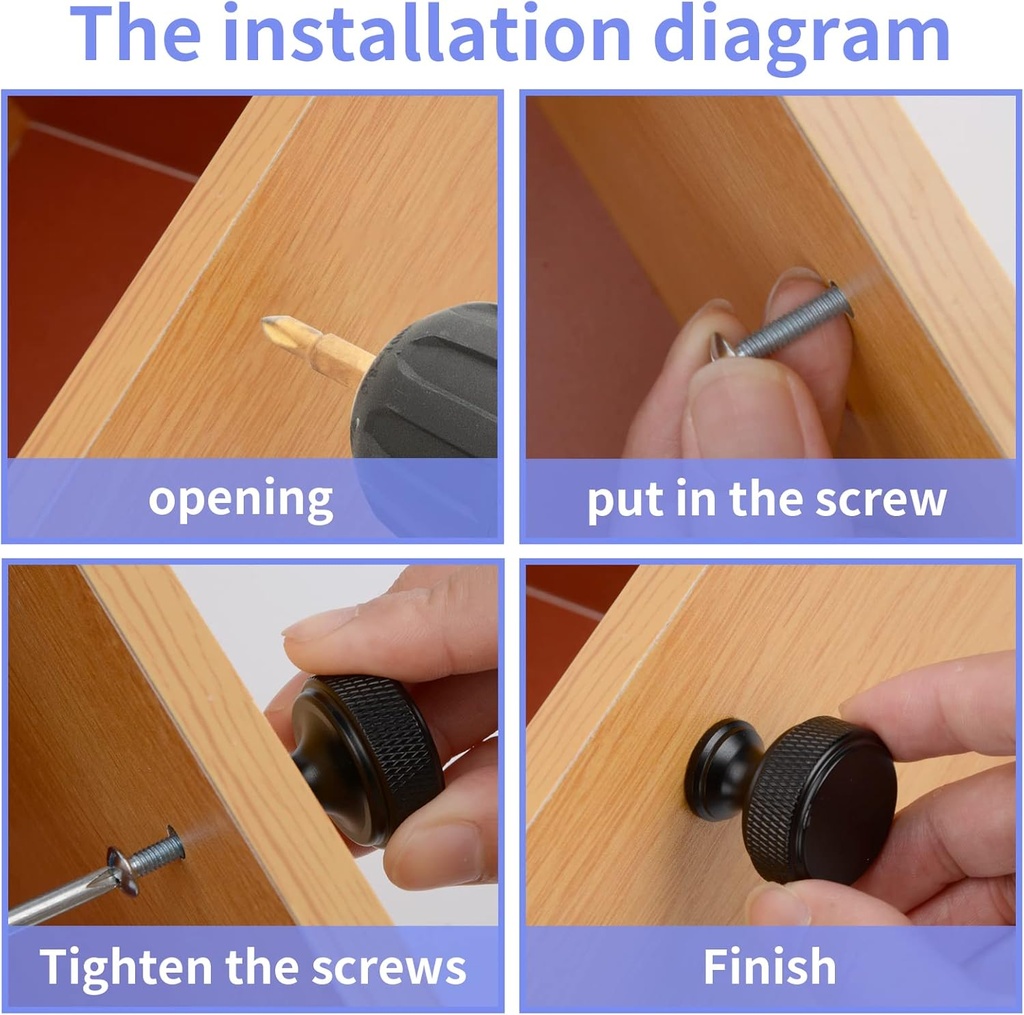 The installation diagram

opening

put in the screw

Tighten the screws

Finish