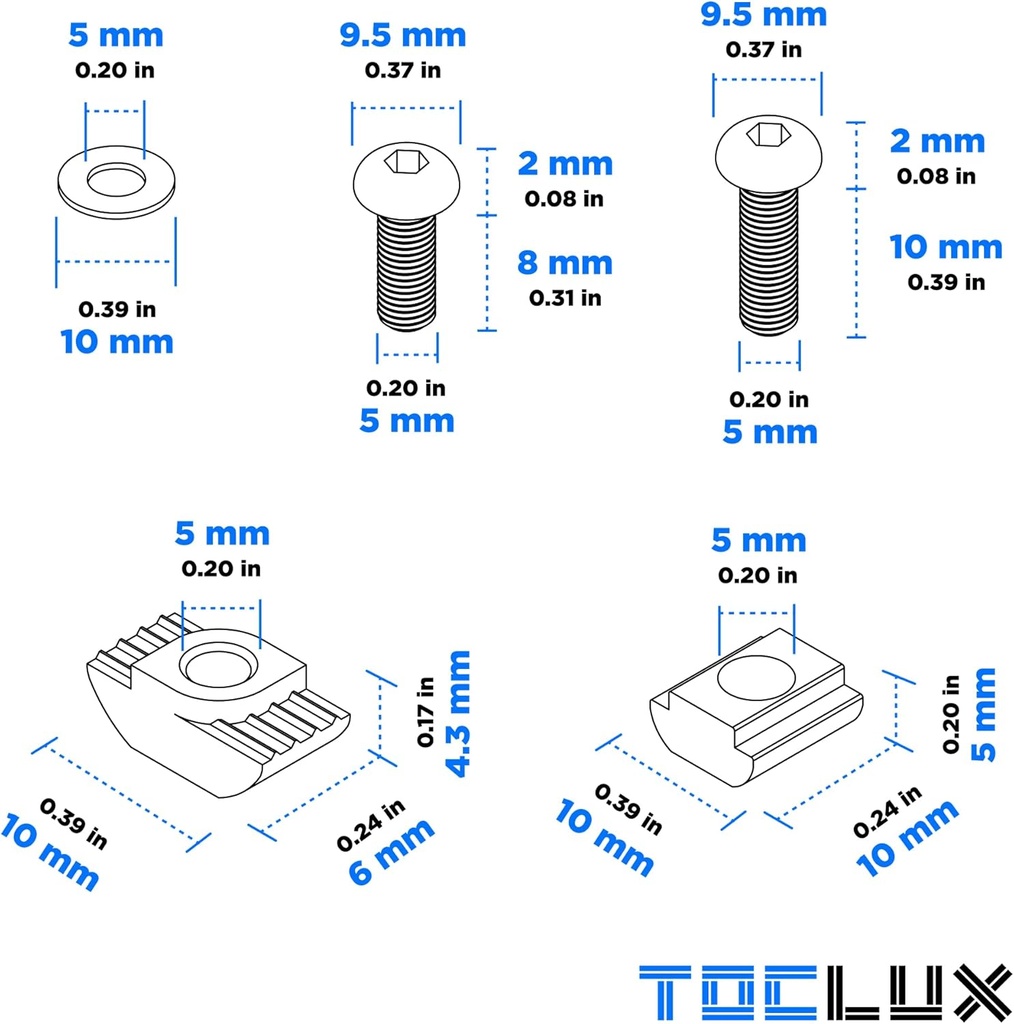 5 mm
0.20 in

0.39 in
10 mm

9.5 mm
0.37 in

2 mm
0.08 in

8 mm
0.31 in

0.20 in
5 mm

9.5 mm
0.37 in

2 mm
0.08 in

10 mm
0.39 in

0.20 in
5 mm

5 mm
0.20 in

0.17 in
4.3 mm

0.39 in
10 mm

0.24 in
6 mm

5 mm
0.20 in

0.20 in
5 mm

0.39 in
10 mm

0.24 in
10 mm

TOCLUX