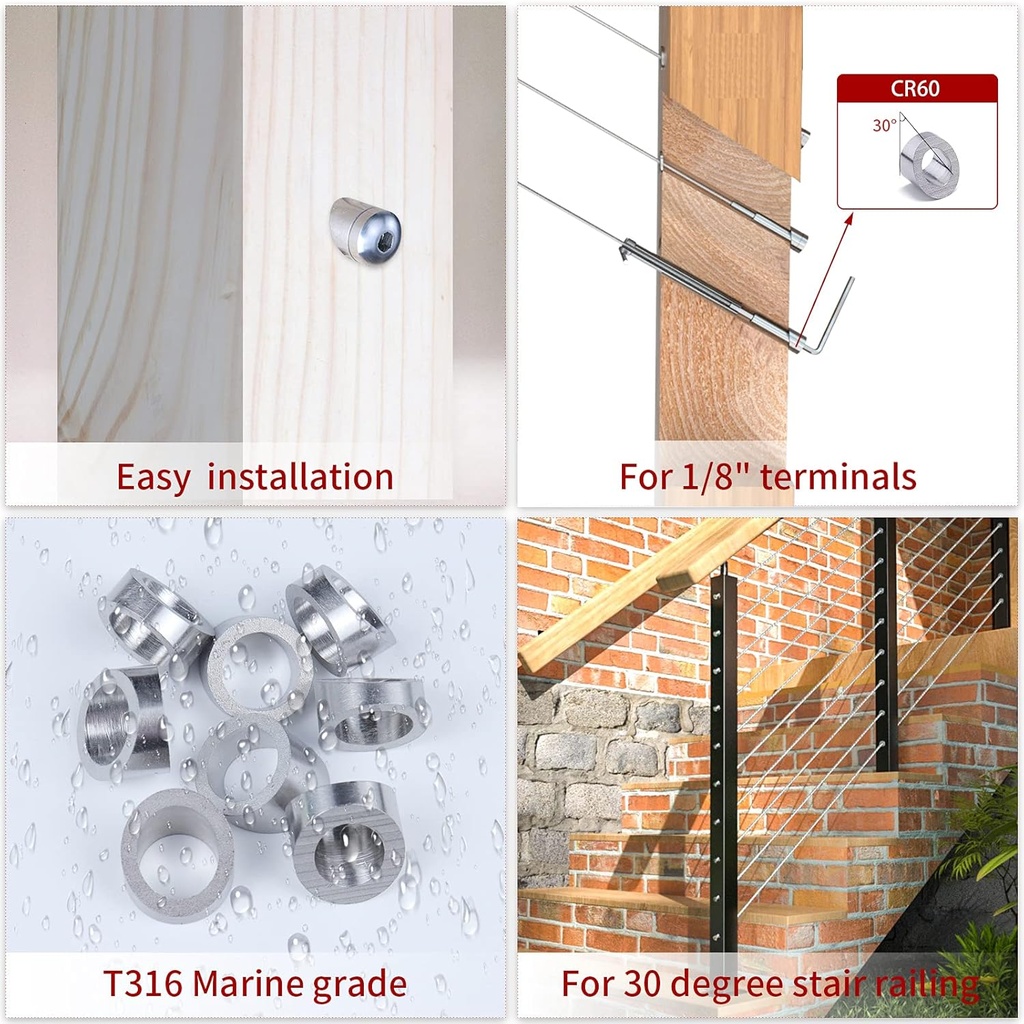 Easy installation

CR60
30°

For 1/8" terminals

T316 Marine grade

For 30 degree stair railing