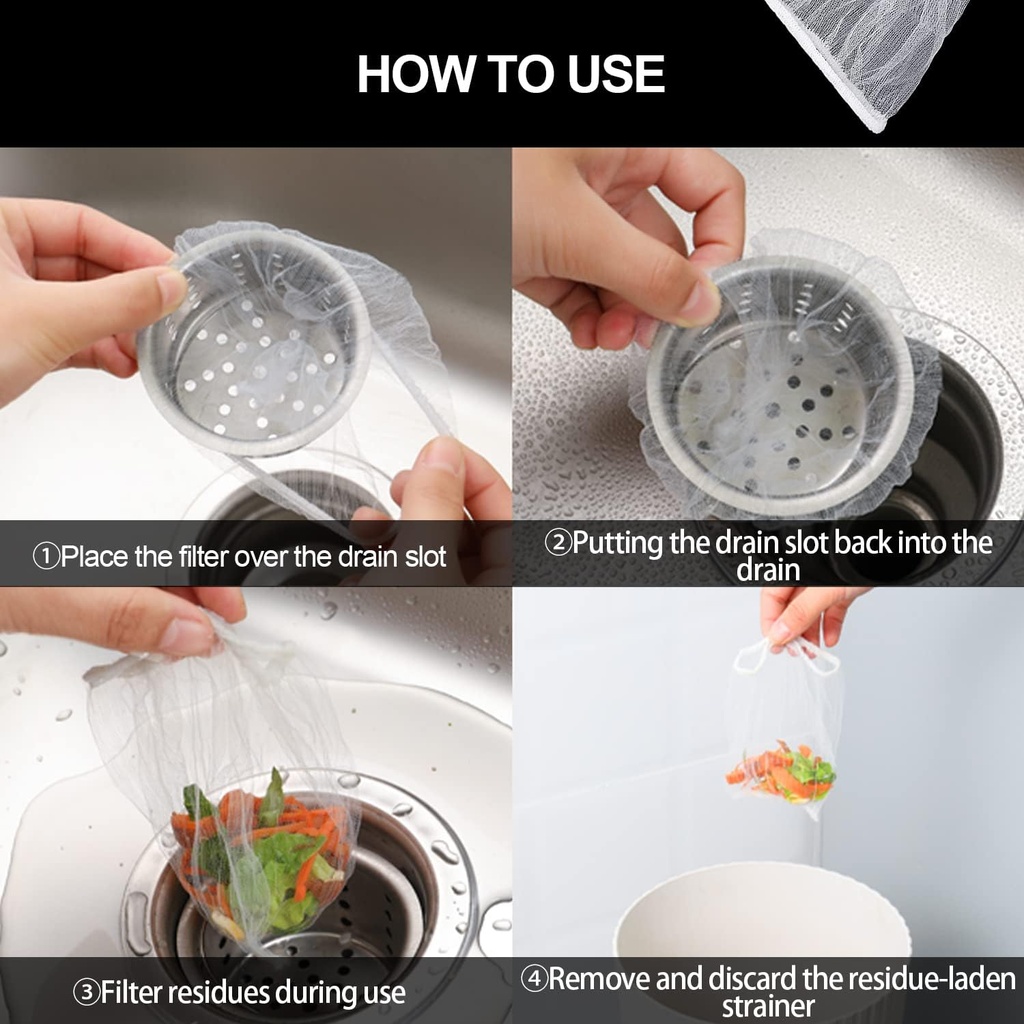 HOW TO USE

①Place the filter over the drain slot

②Putting the drain slot back into the drain

③Filter residues during use

④Remove and discard the residue-laden strainer