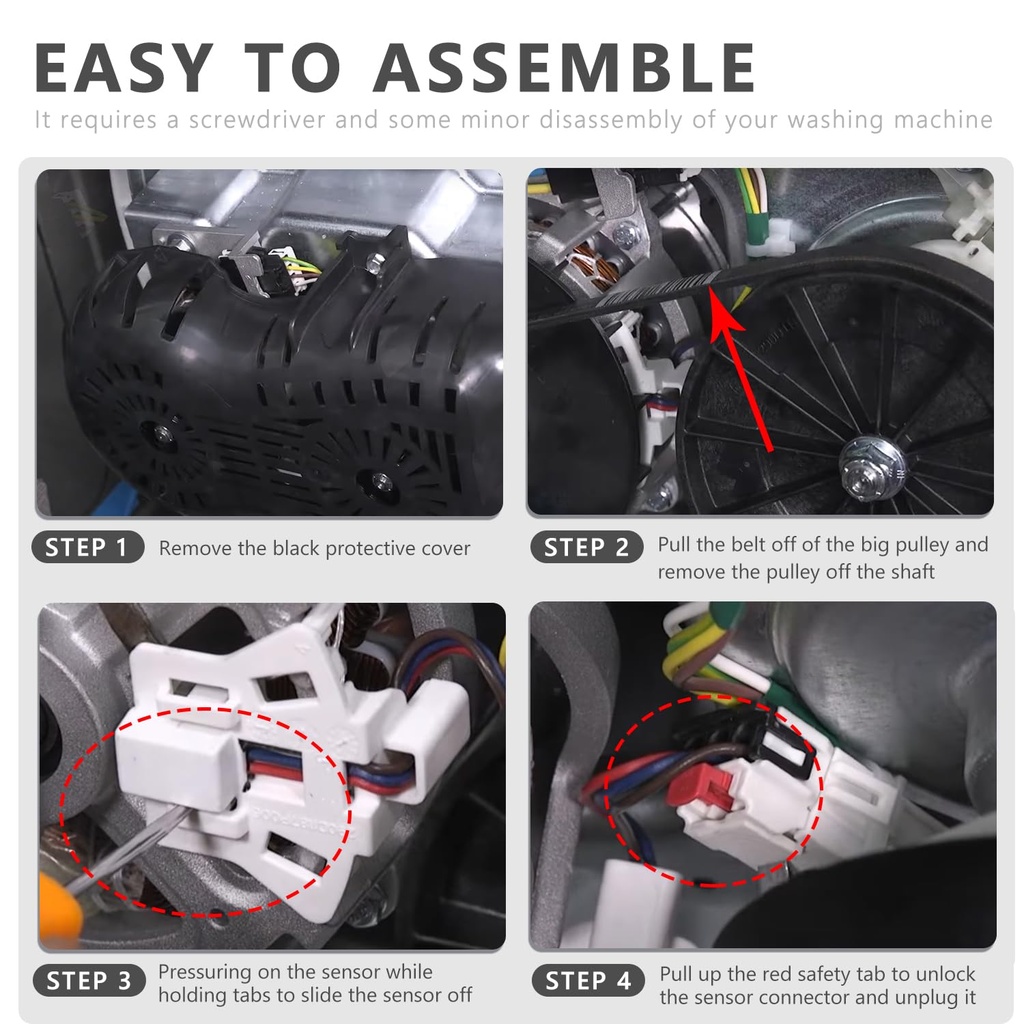 EASY TO ASSEMBLE

It requires a screwdriver and some minor disassembly of your washing machine

STEP 1 Remove the black protective cover

STEP 2 Pull the belt off of the big pulley and remove the pulley off the shaft

STEP 3 Pressuring on the sensor while holding tabs to slide the sensor off

STEP 4 Pull up the red safety tab to unlock the sensor connector and unplug it