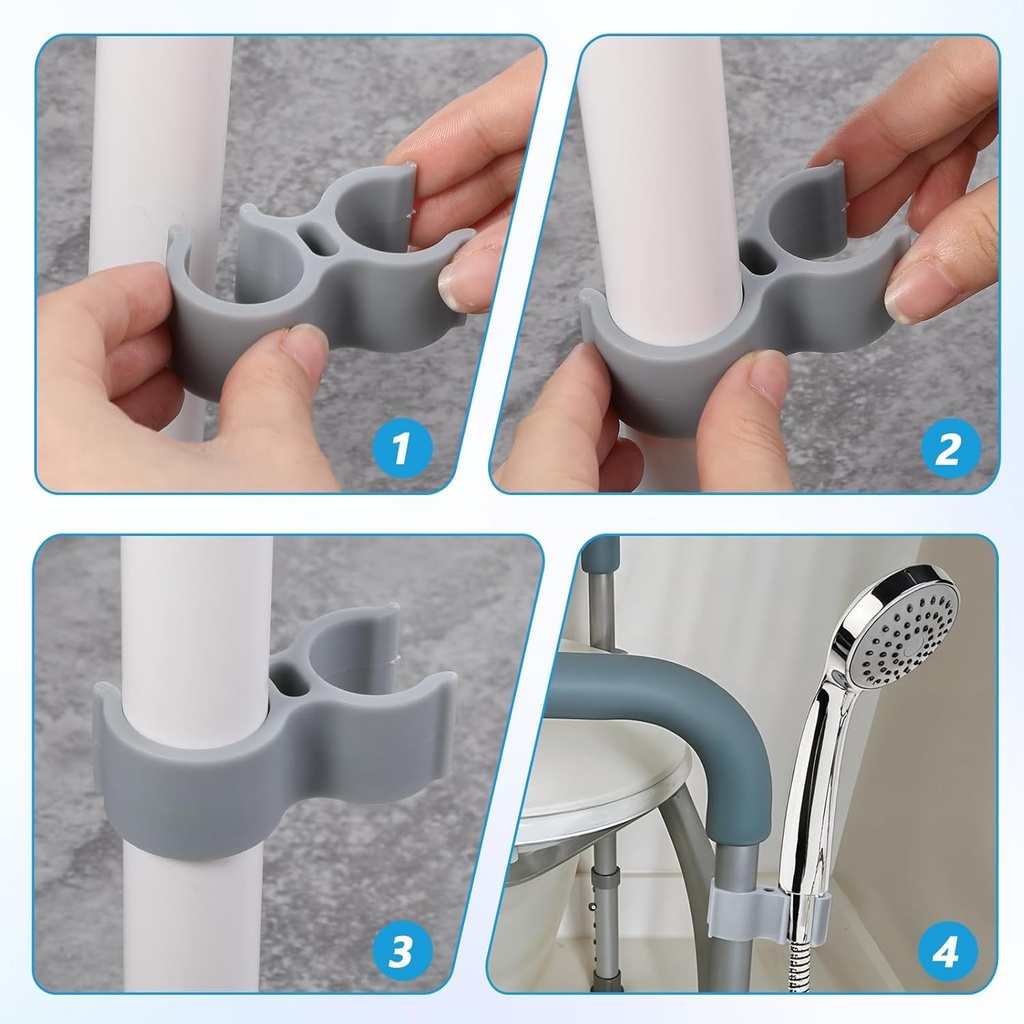 1

2

3

4