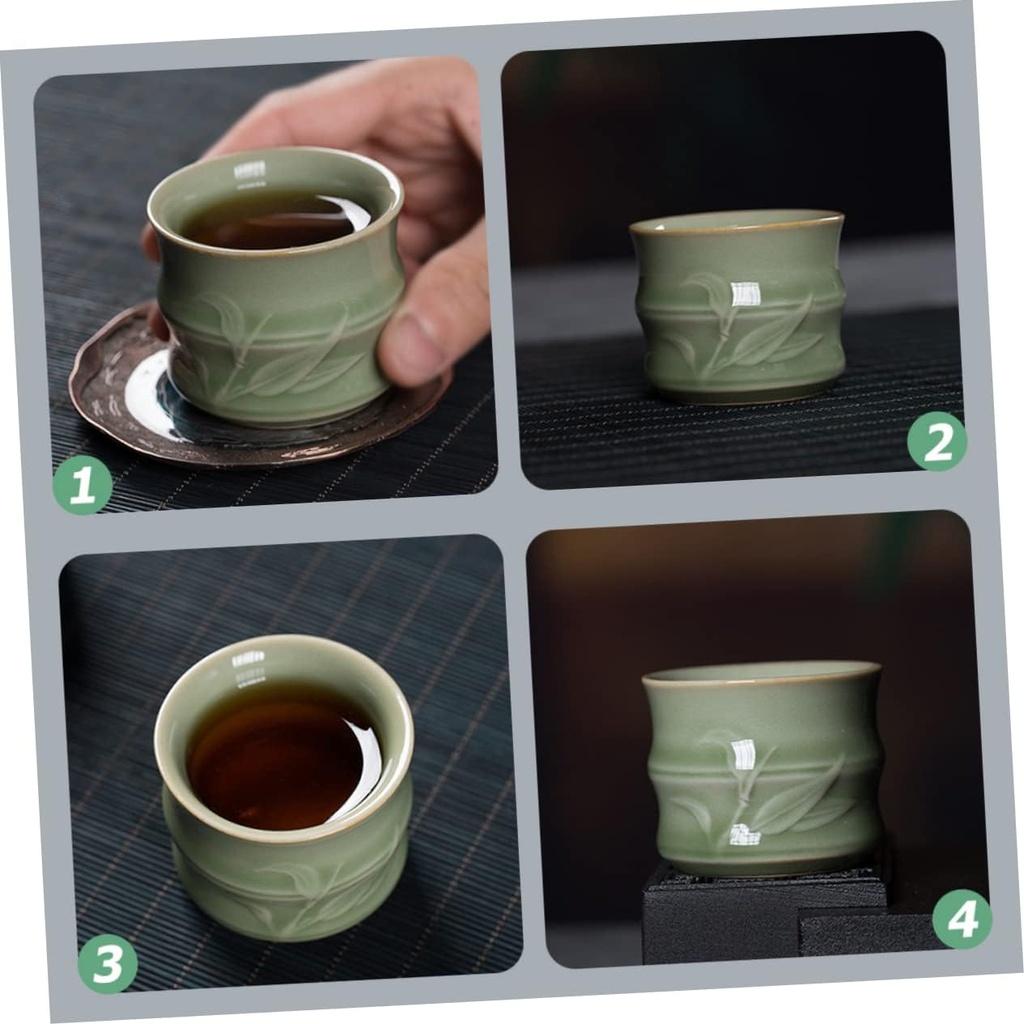 1
2
3
4