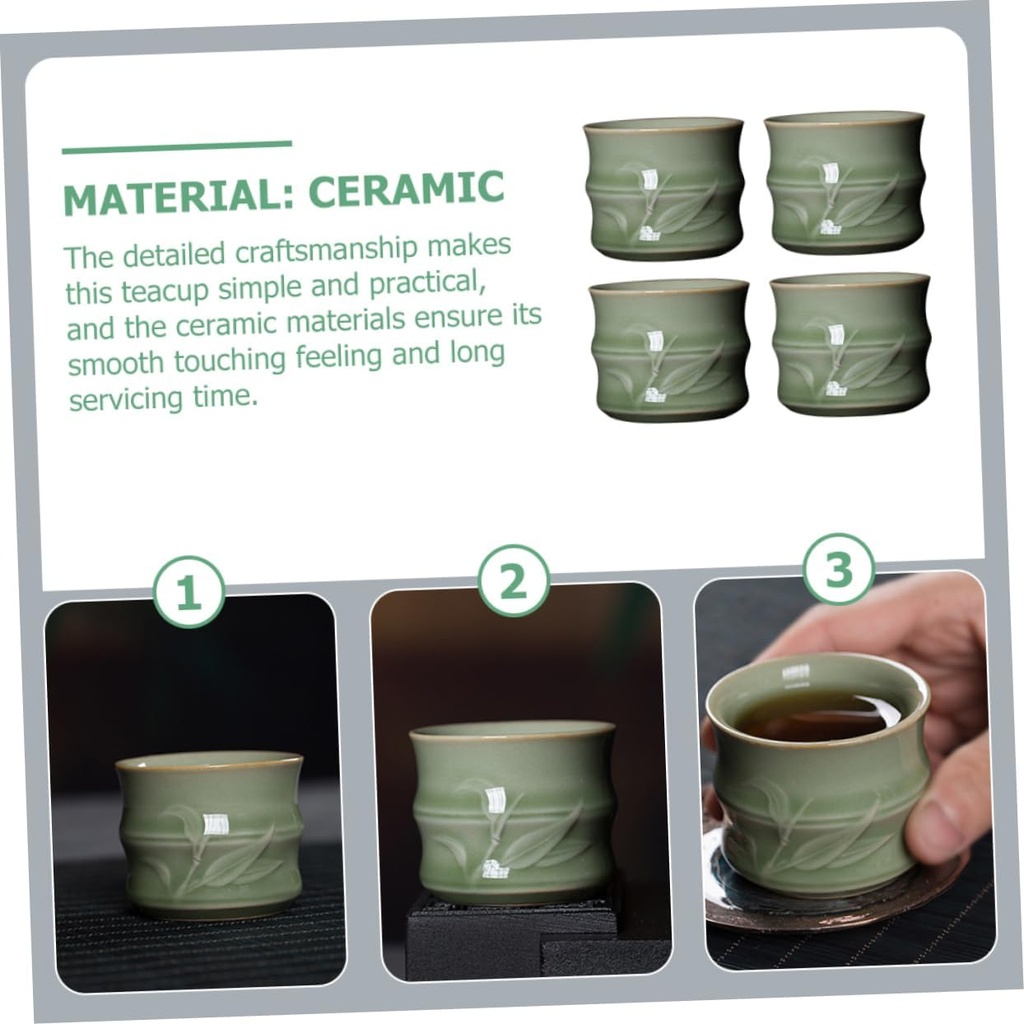 MATERIAL: CERAMIC

The detailed craftsmanship makes this teacup simple and practical, and the ceramic materials ensure its smooth touching feeling and long servicing time.

1

2

3