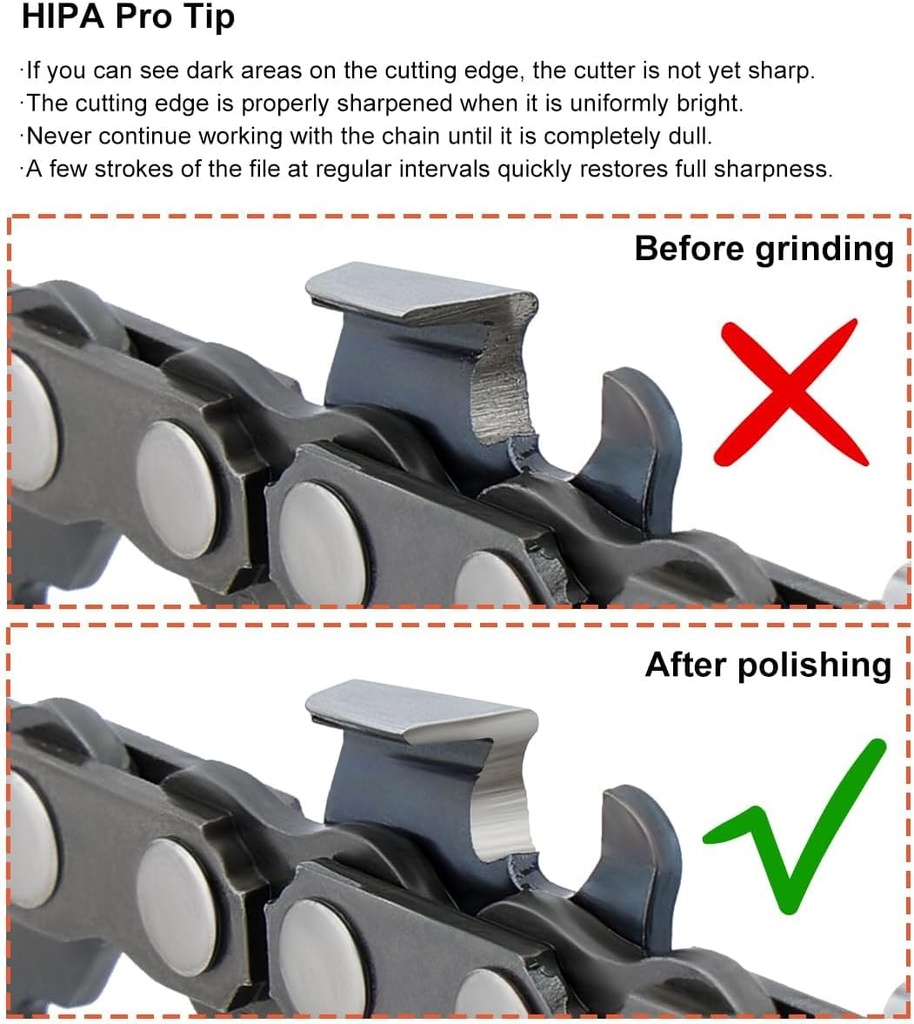 HIPA Pro Tip

·If you can see dark areas on the cutting edge, the cutter is not yet sharp.
·The cutting edge is properly sharpened when it is uniformly bright.
·Never continue working with the chain until it is completely dull.
·A few strokes of the file at regular intervals quickly restores full sharpness.

Before grinding

After polishing