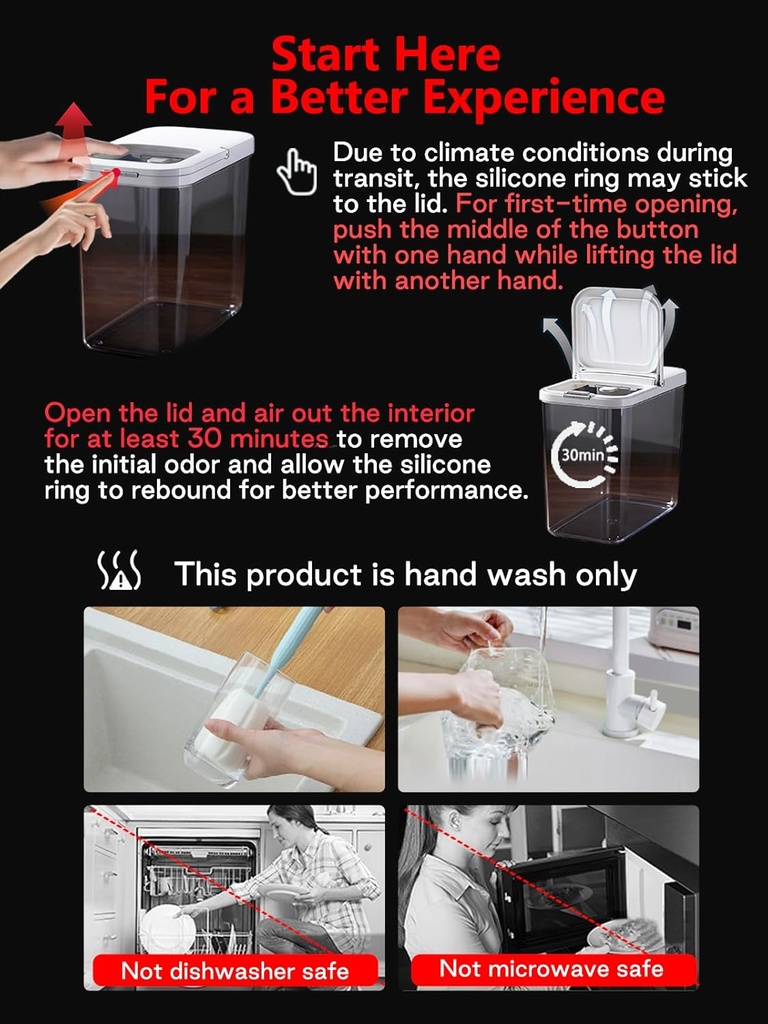 Start Here
For a Better Experience

Due to climate conditions during transit, the silicone ring may stick to the lid. For first-time opening, push the middle of the button with one hand while lifting the lid with another hand.

Open the lid and air out the interior for at least 30 minutes to remove the initial odor and allow the silicone ring to rebound for better performance.

30min

This product is hand wash only

Not dishwasher safe

Not microwave safe