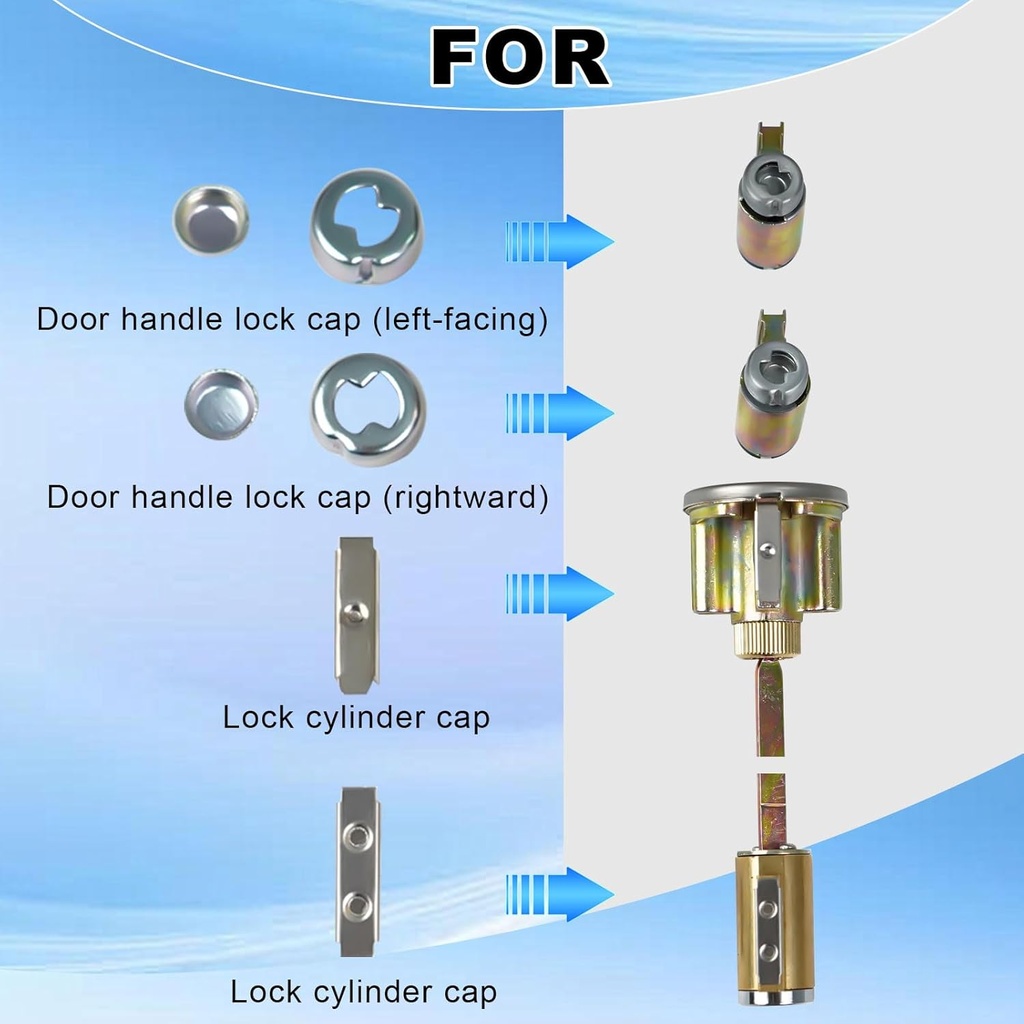 FOR

Door handle lock cap (left-facing)

Door handle lock cap (rightward)

Lock cylinder cap

Lock cylinder cap