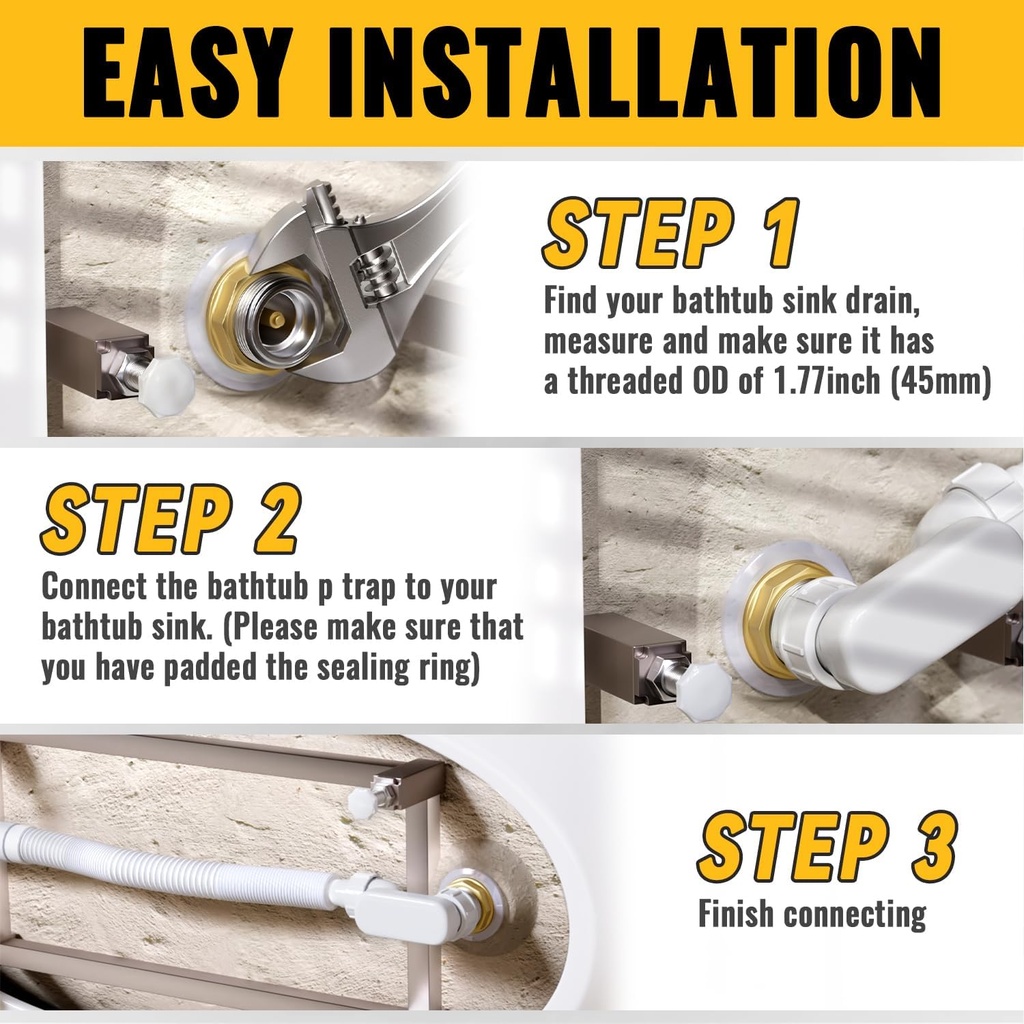 EASY INSTALLATION

STEP 1

Find your bathtub sink drain, measure and make sure it has a threaded OD of 1.77inch (45mm)

STEP 2

Connect the bathtub p trap to your bathtub sink. (Please make sure that you have padded the sealing ring)

STEP 3

Finish connecting