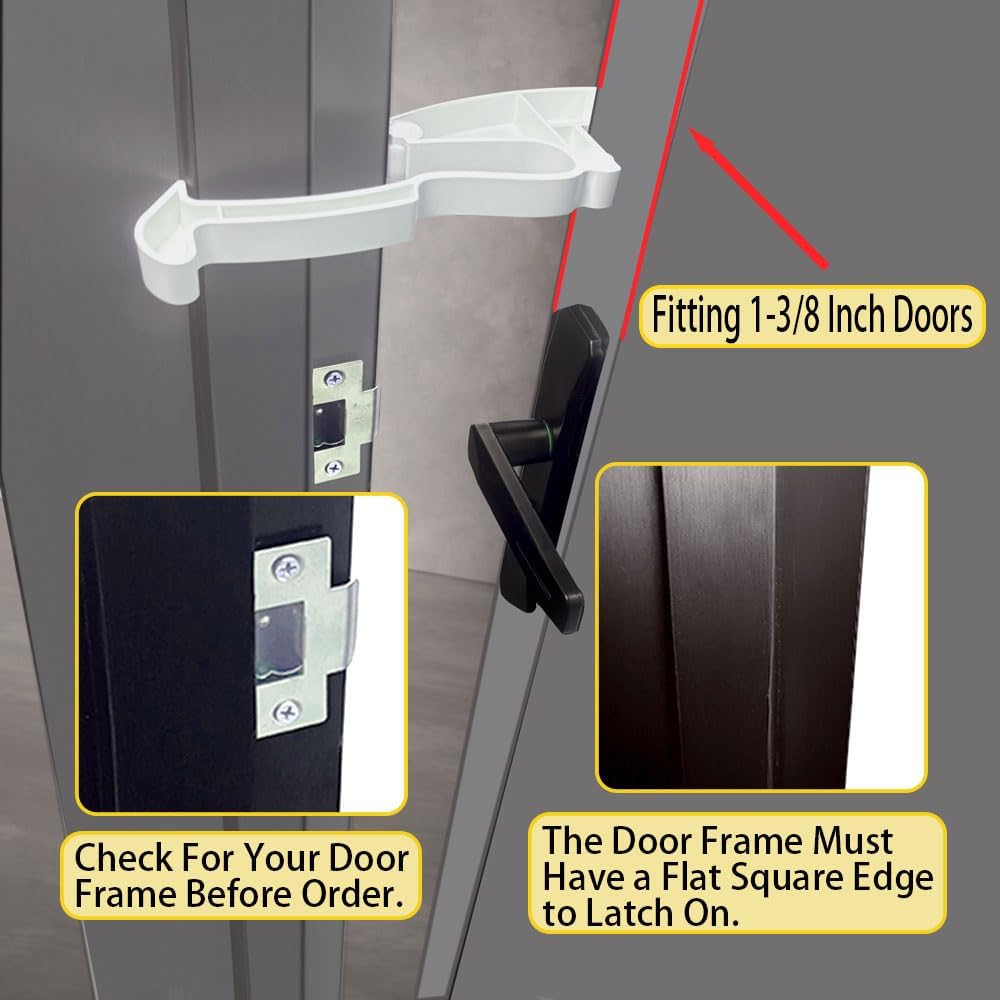 Fitting 1-3/8 Inch Doors

Check For Your Door Frame Before Order.

The Door Frame Must Have a Flat Square Edge to Latch On.