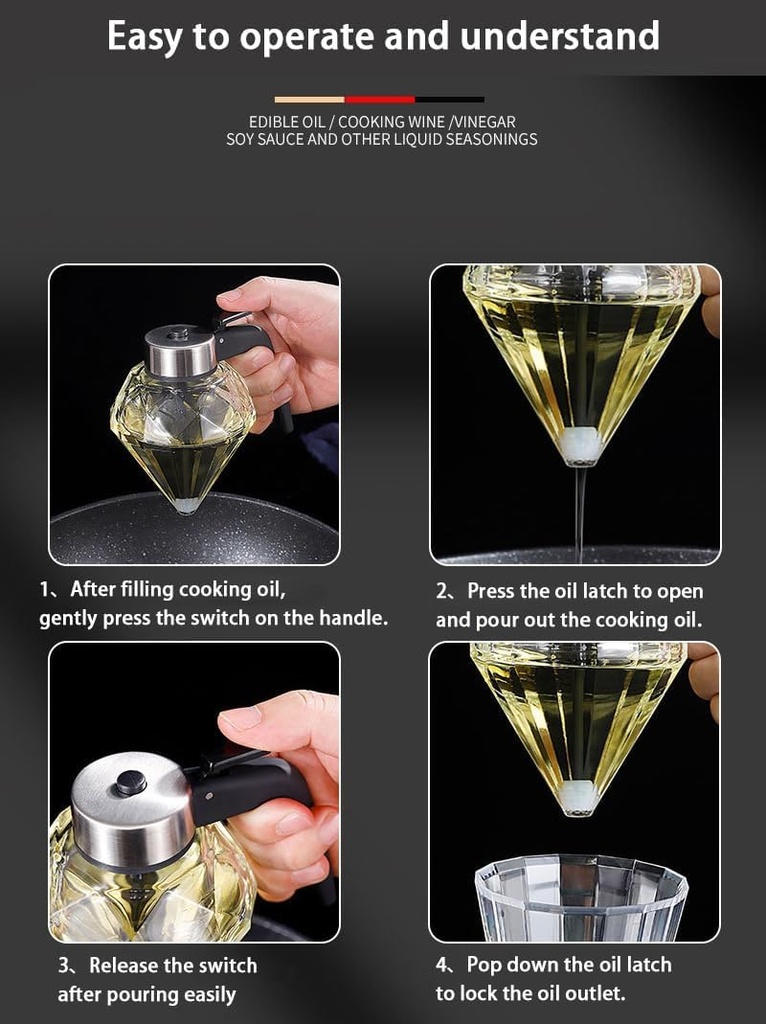 Easy to operate and understand

EDIBLE OIL / COOKING WINE /VINEGAR
SOY SAUCE AND OTHER LIQUID SEASONINGS

1、After filling cooking oil, gently press the switch on the handle.

2、Press the oil latch to open and pour out the cooking oil.

3、Release the switch after pouring easily

4、Pop down the oil latch to lock the oil outlet.