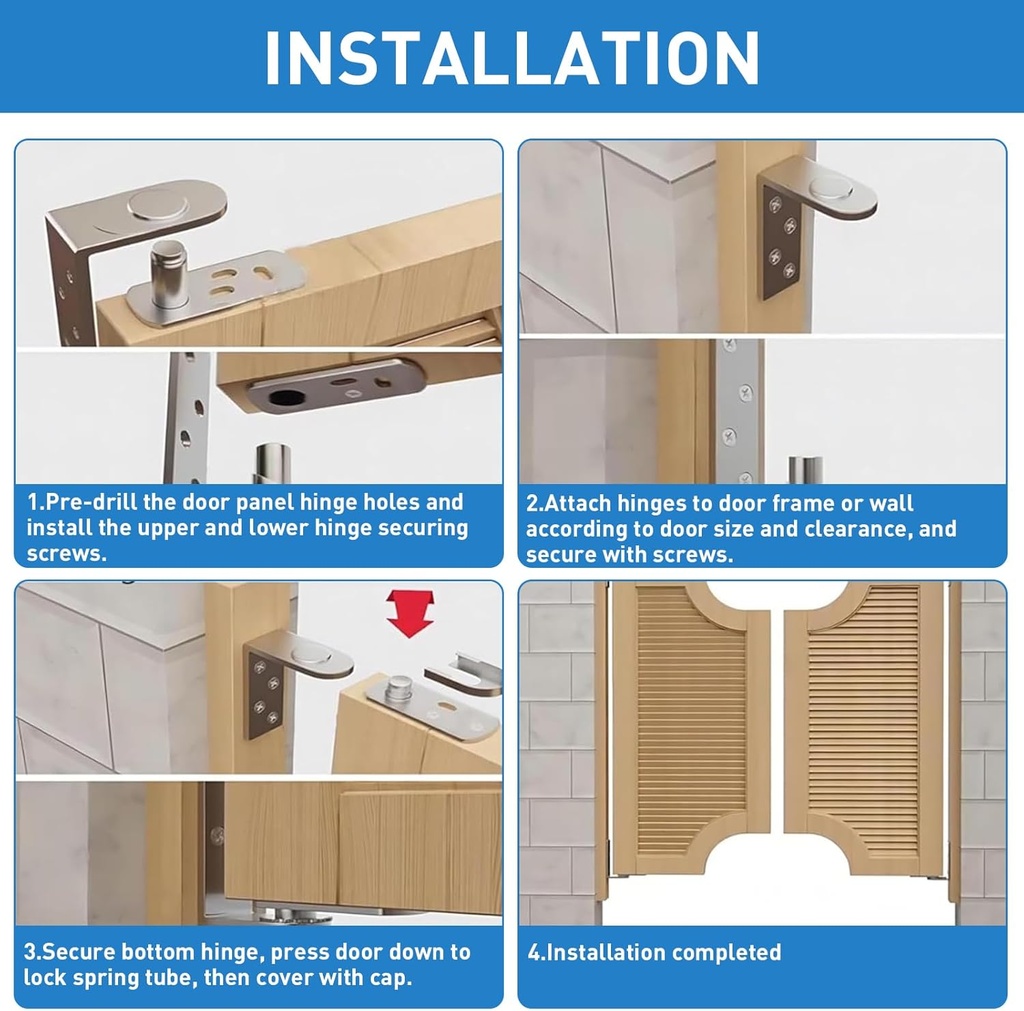 INSTALLATION

1.Pre-drill the door panel hinge holes and install the upper and lower hinge securing screws.

2.Attach hinges to door frame or wall according to door size and clearance, and secure with screws.

3.Secure bottom hinge, press door down to lock spring tube, then cover with cap.

4.Installation completed