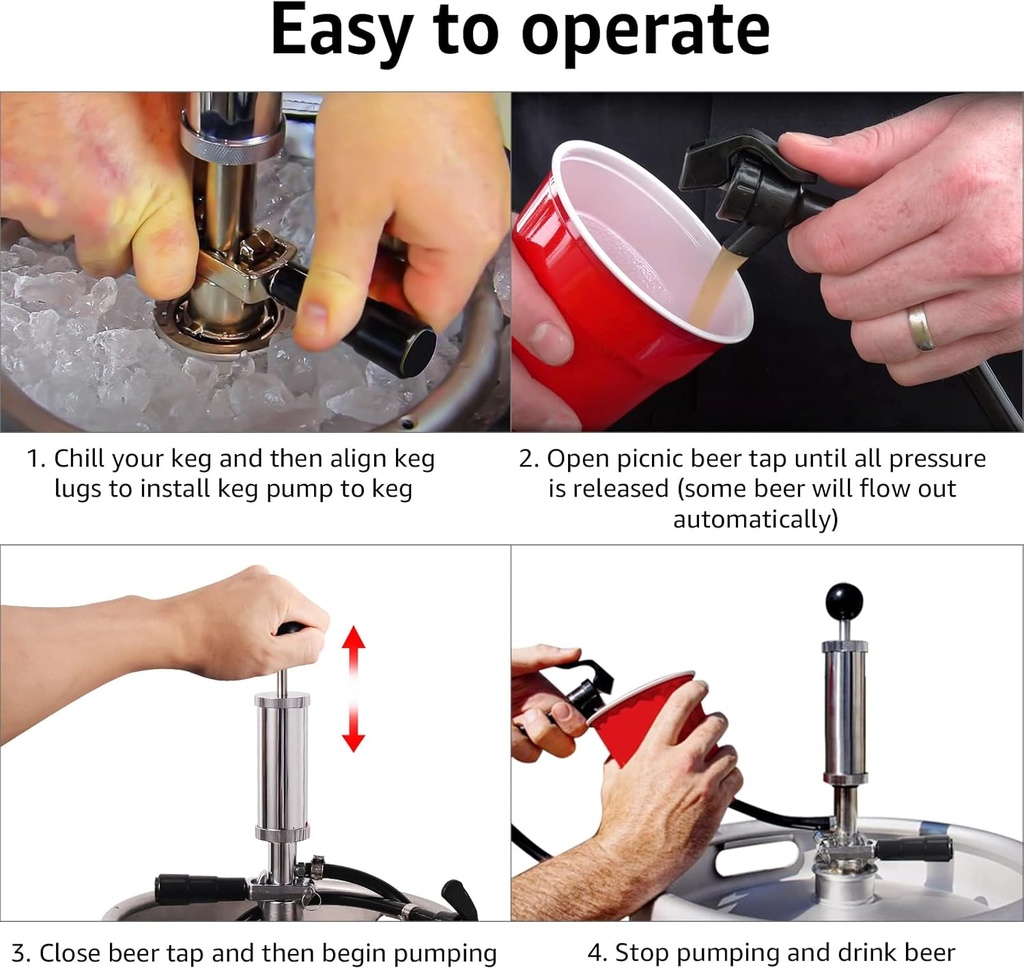 Easy to operate

1. Chill your keg and then align keg lugs to install keg pump to keg

2. Open picnic beer tap until all pressure is released (some beer will flow out automatically)

3. Close beer tap and then begin pumping

4. Stop pumping and drink beer