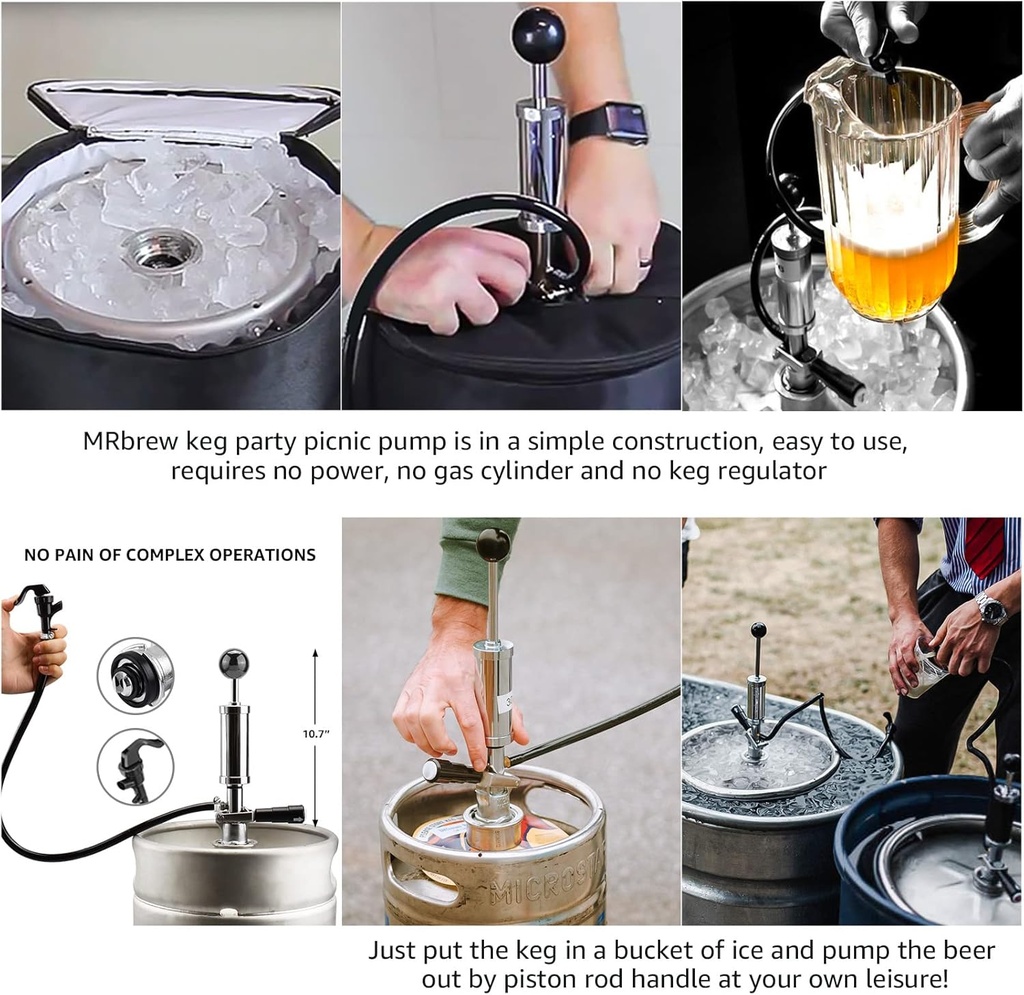 MRbrew keg party picnic pump is in a simple construction, easy to use, requires no power, no gas cylinder and no keg regulator

NO PAIN OF COMPLEX OPERATIONS

10.7"

MICROSTA

Just put the keg in a bucket of ice and pump the beer out by piston rod handle at your own leisure!