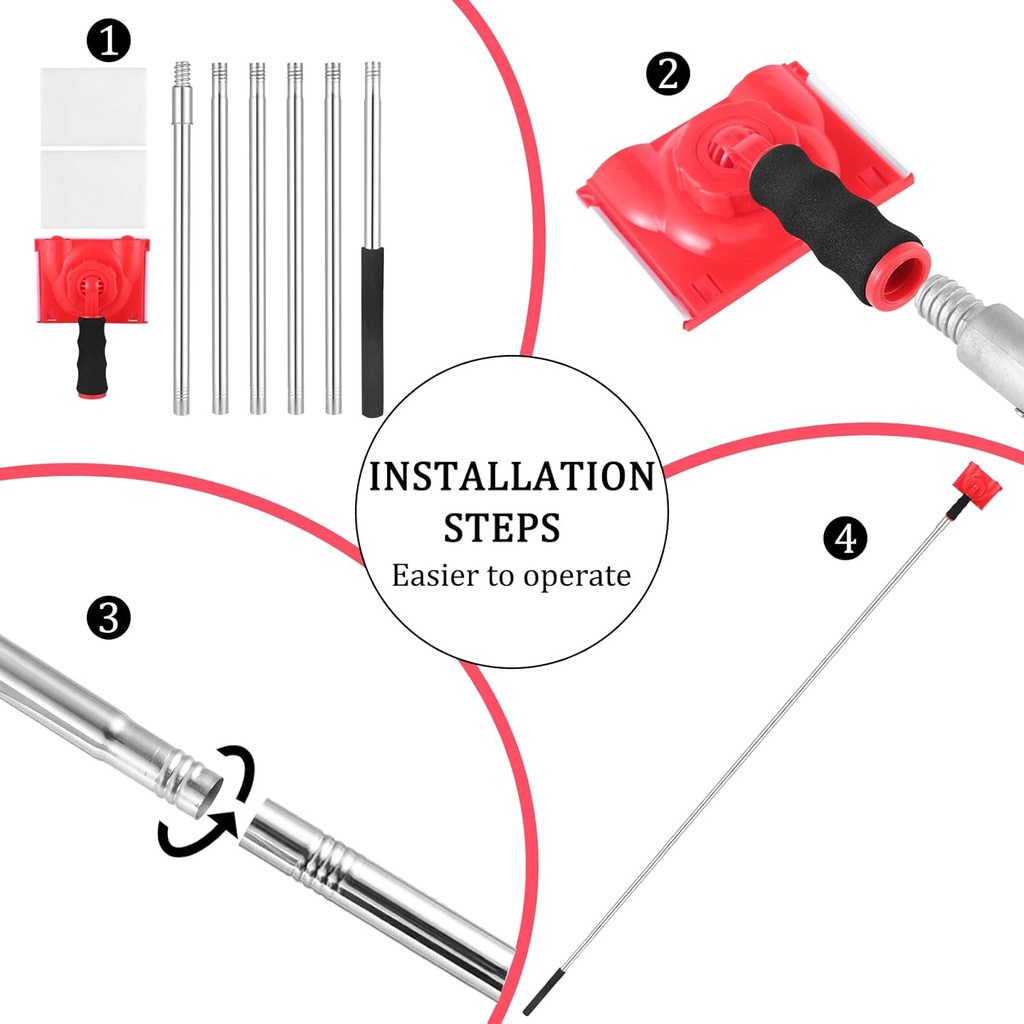 1

2

INSTALLATION STEPS
Easier to operate

3

4