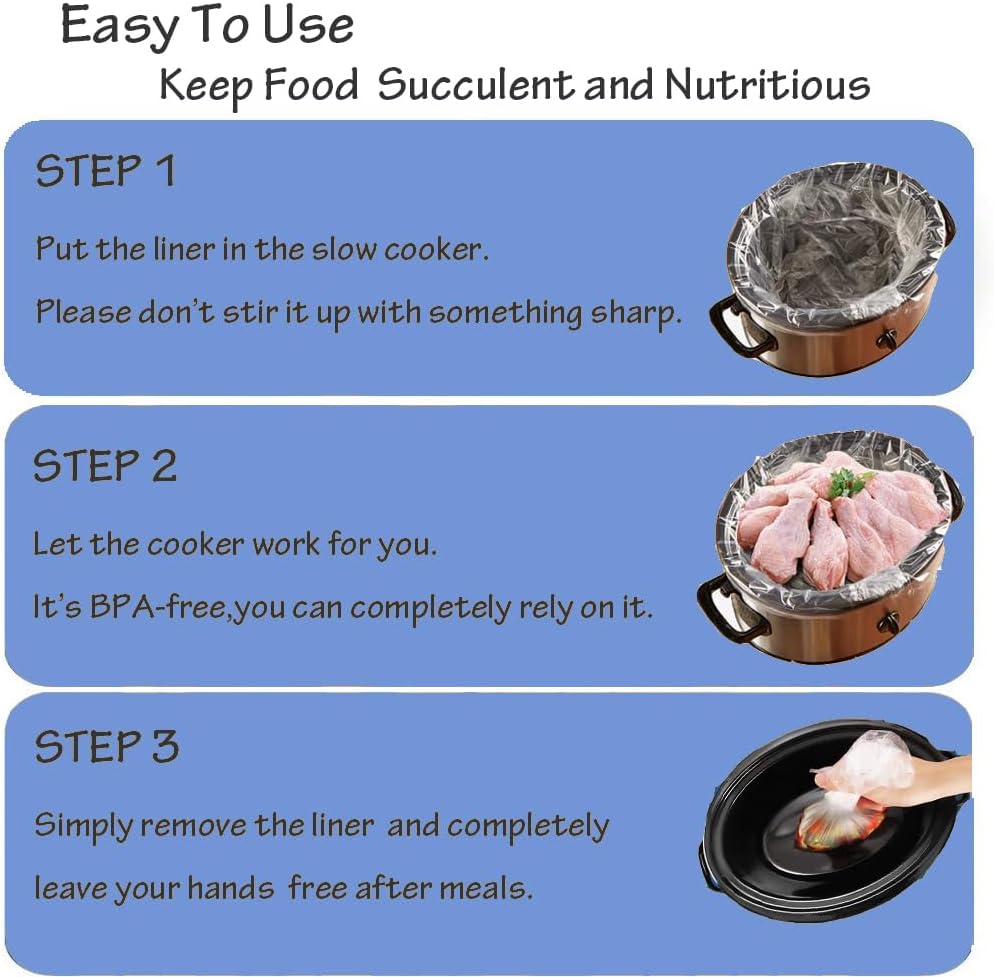 Easy To Use
Keep Food Succulent and Nutritious

STEP 1
Put the liner in the slow cooker.
Please don't stir it up with something sharp.

STEP 2
Let the cooker work for you.
It's BPA-free,you can completely rely on it.

STEP 3
Simply remove the liner and completely
leave your hands free after meals.