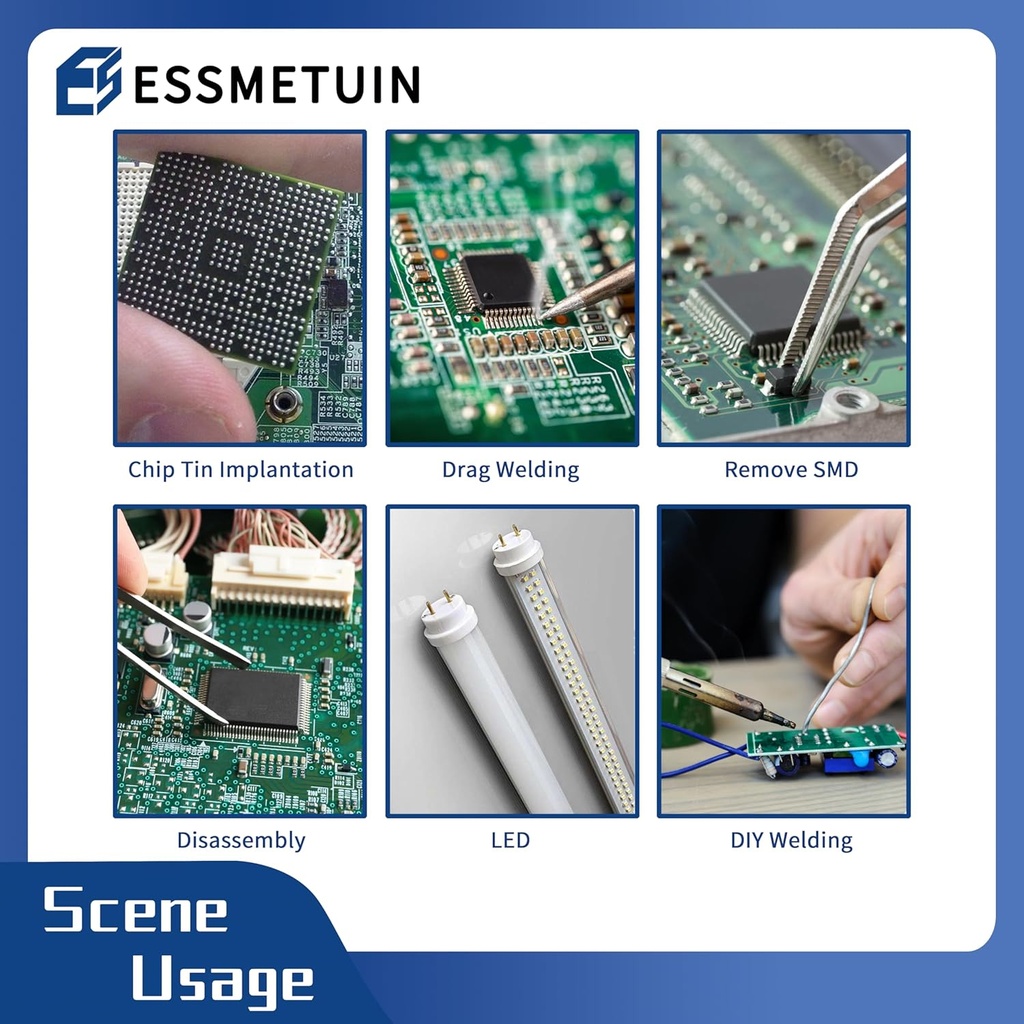 ESSMETUIN

Chip Tin Implantation

Drag Welding

Remove SMD

Disassembly

LED

DIY Welding

Scene Usage