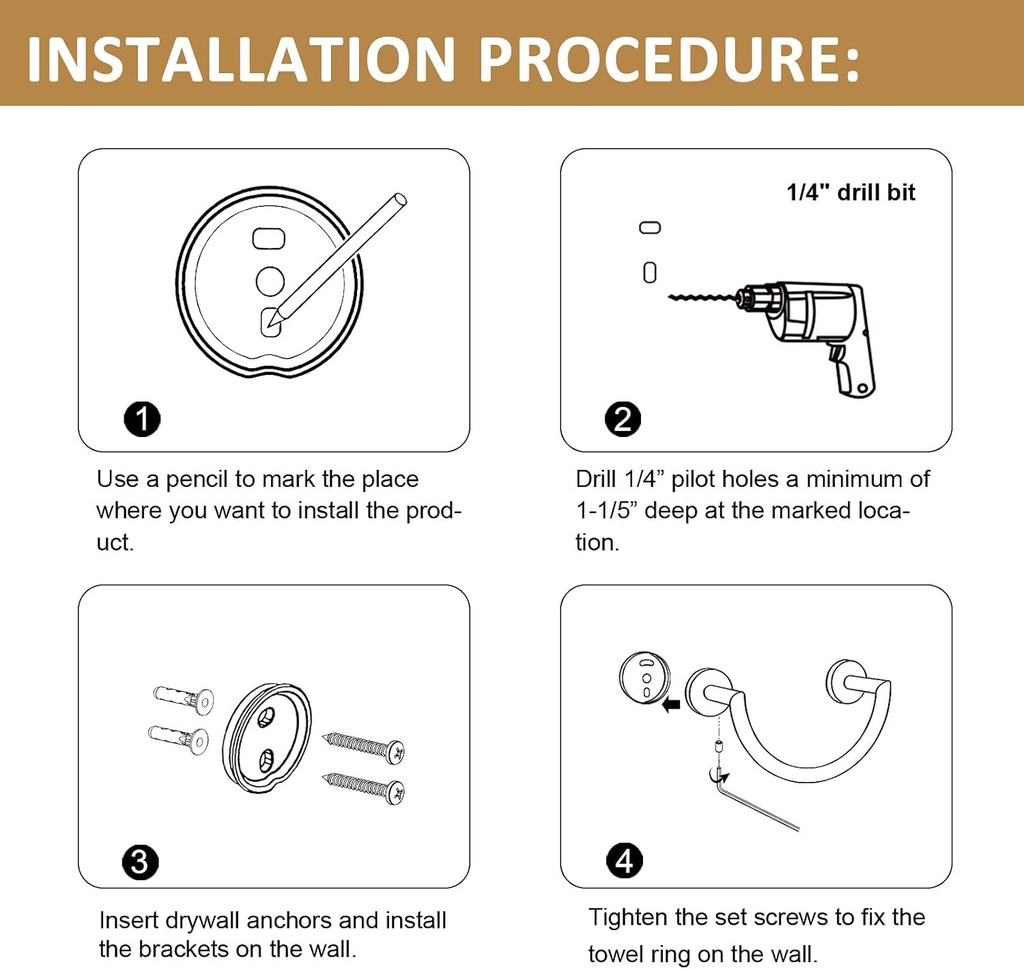 INSTALLATION PROCEDURE:

1

Use a pencil to mark the place where you want to install the product.

1/4" drill bit

2

Drill 1/4” pilot holes a minimum of 1-1/5” deep at the marked location.

3

Insert drywall anchors and install the brackets on the wall.

4

Tighten the set screws to fix the towel ring on the wall.