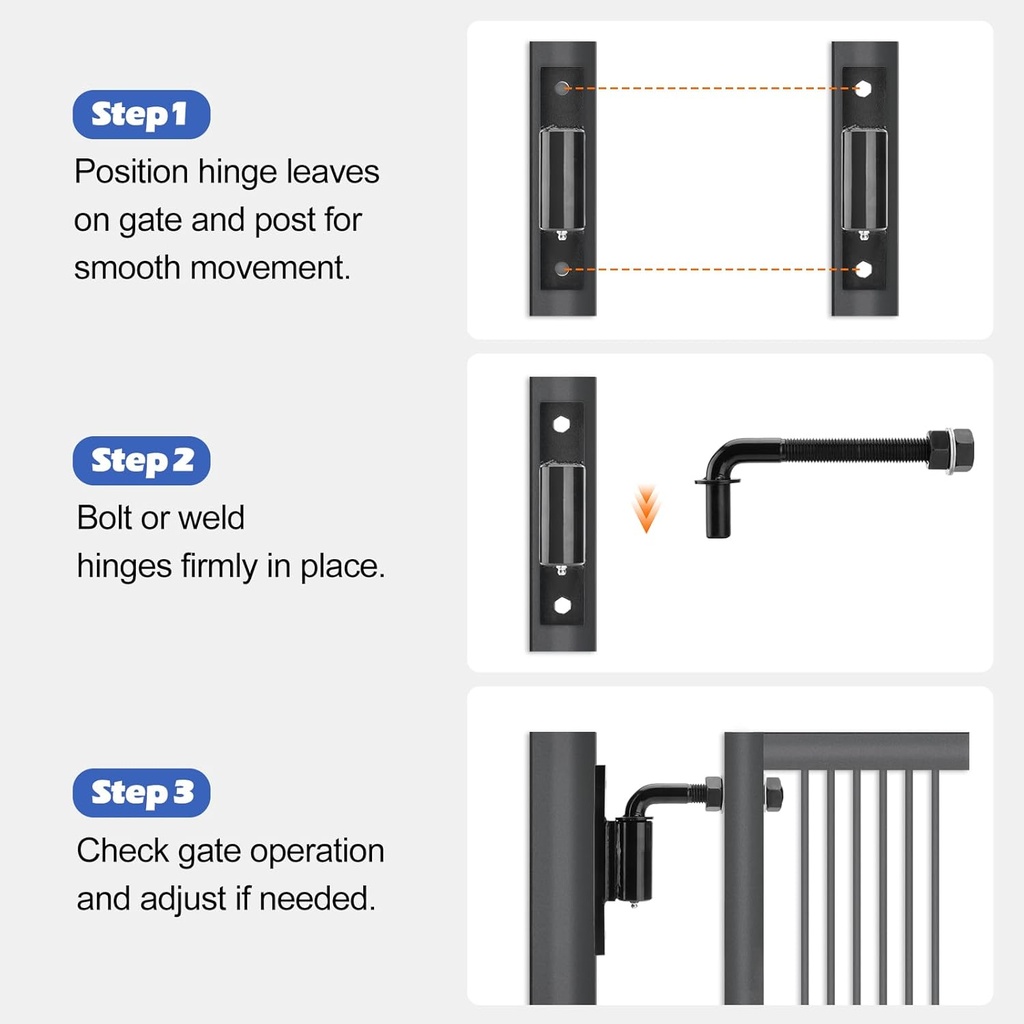 Step 1

Position hinge leaves on gate and post for smooth movement.

Step 2

Bolt or weld hinges firmly in place.

Step 3

Check gate operation and adjust if needed.