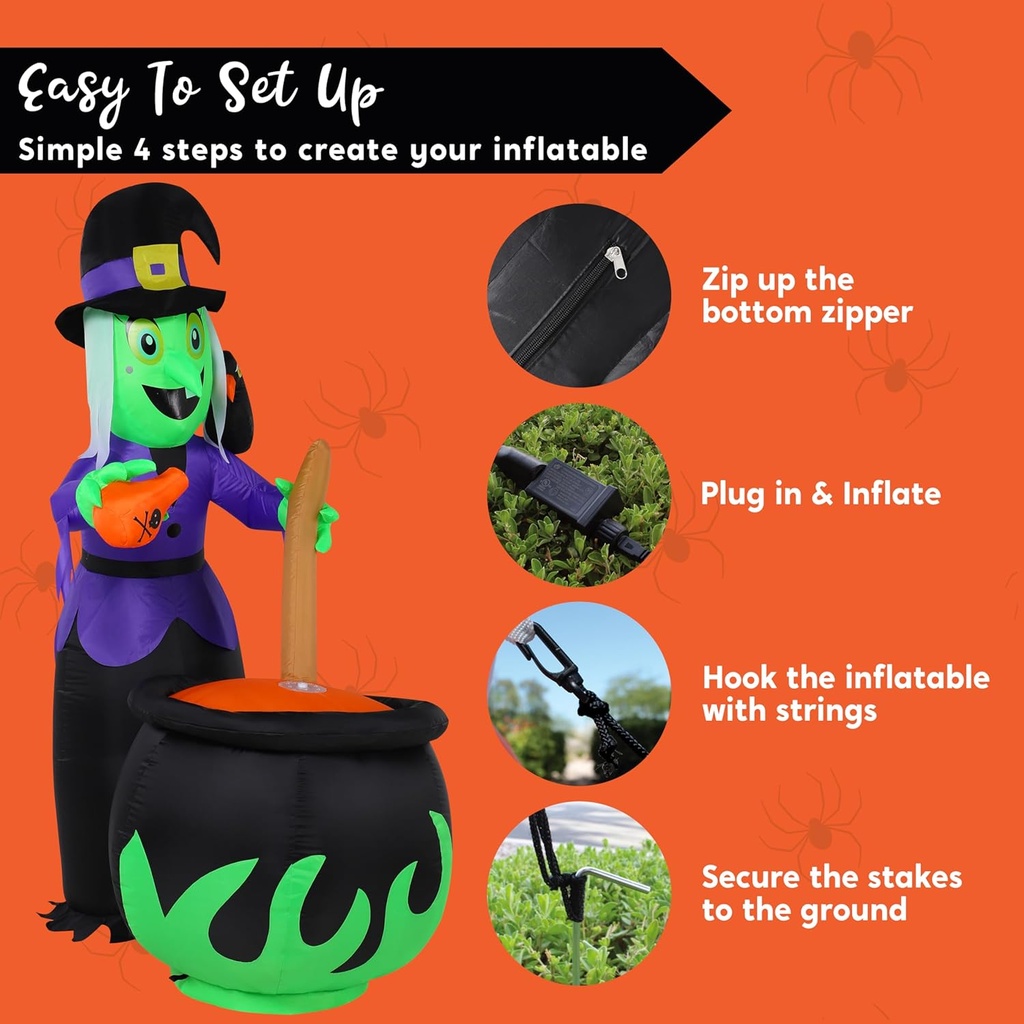 Easy To Set Up

Simple 4 steps to create your inflatable

Zip up the bottom zipper

Plug in & Inflate

Hook the inflatable with strings

Secure the stakes to the ground