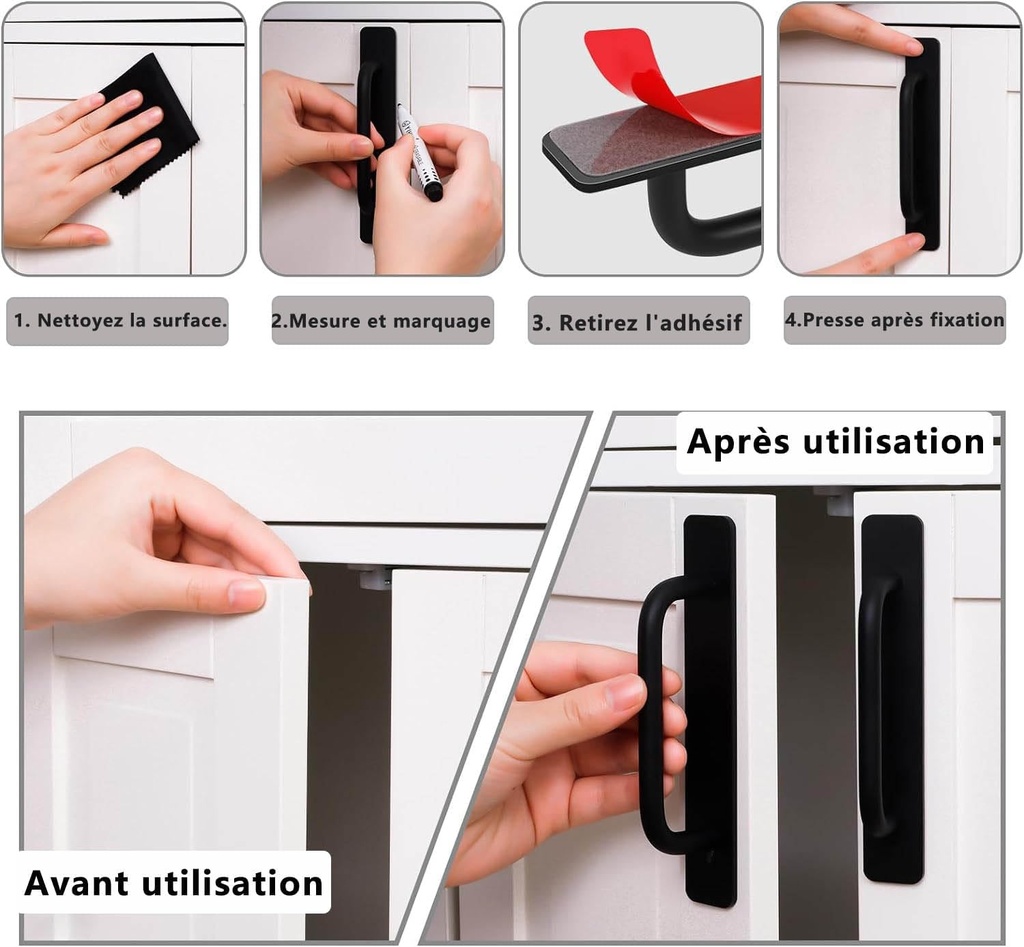 1. Nettoyez la surface.

2.Mesure et marquage

3. Retirez l'adhésif

4.Presse après fixation

Après utilisation

Avant utilisation