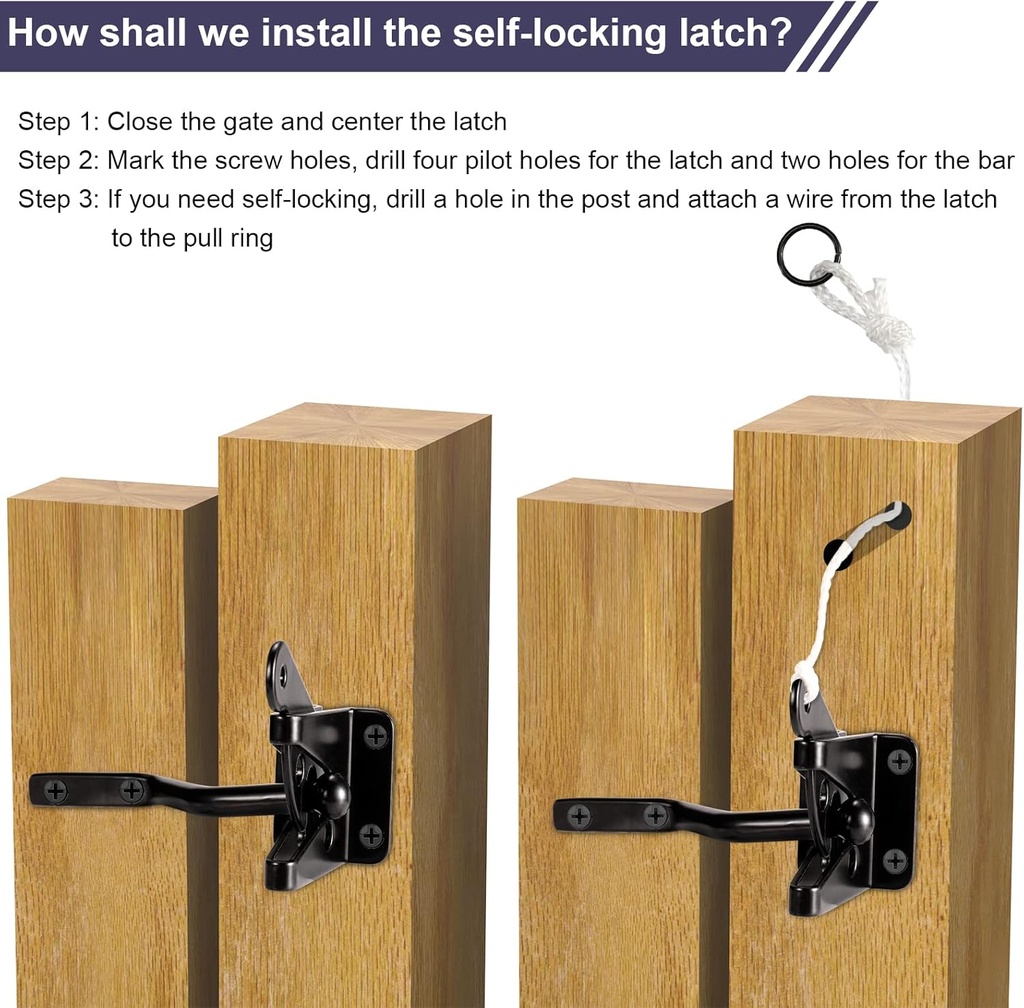 How shall we install the self-locking latch?

Step 1: Close the gate and center the latch
Step 2: Mark the screw holes, drill four pilot holes for the latch and two holes for the bar
Step 3: If you need self-locking, drill a hole in the post and attach a wire from the latch to the pull ring