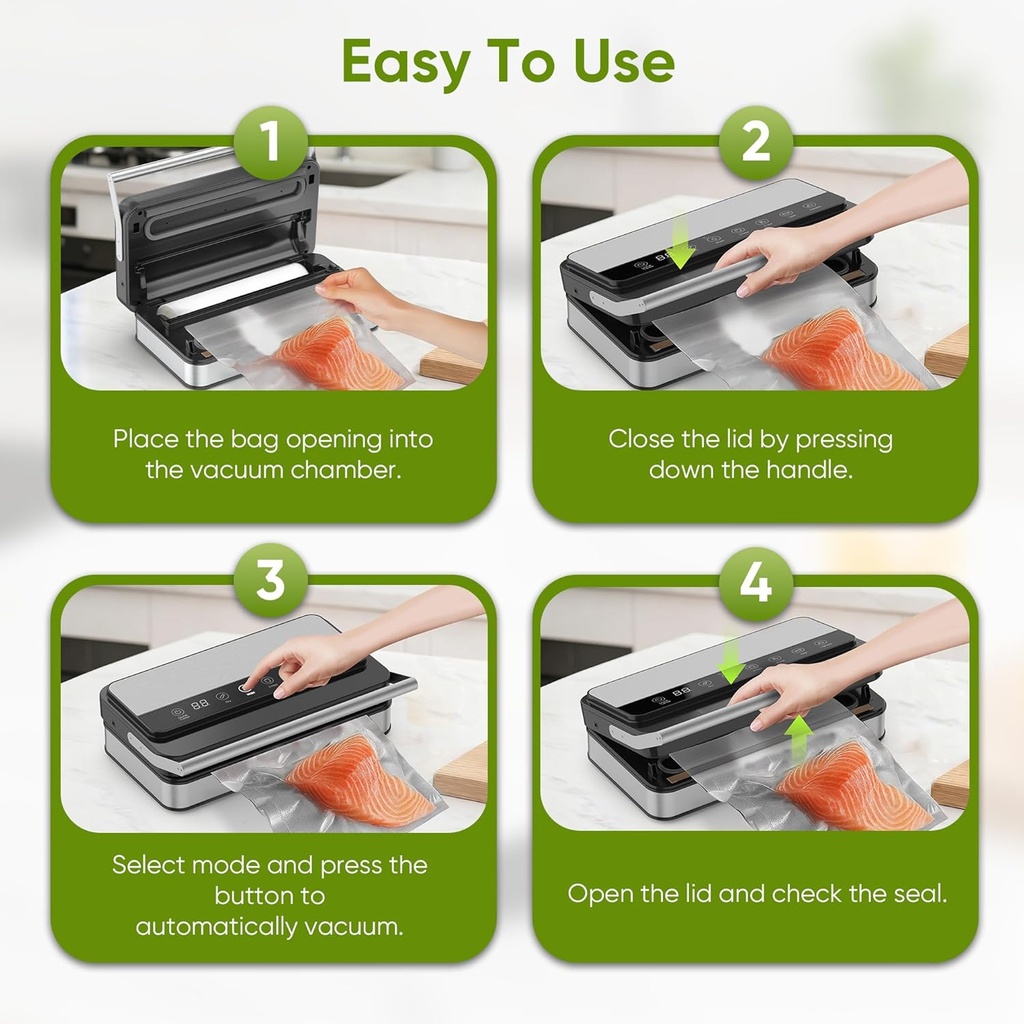 Easy To Use

1

Place the bag opening into the vacuum chamber.

2

Close the lid by pressing down the handle.

3

Select mode and press the button to automatically vacuum.

4

Open the lid and check the seal.