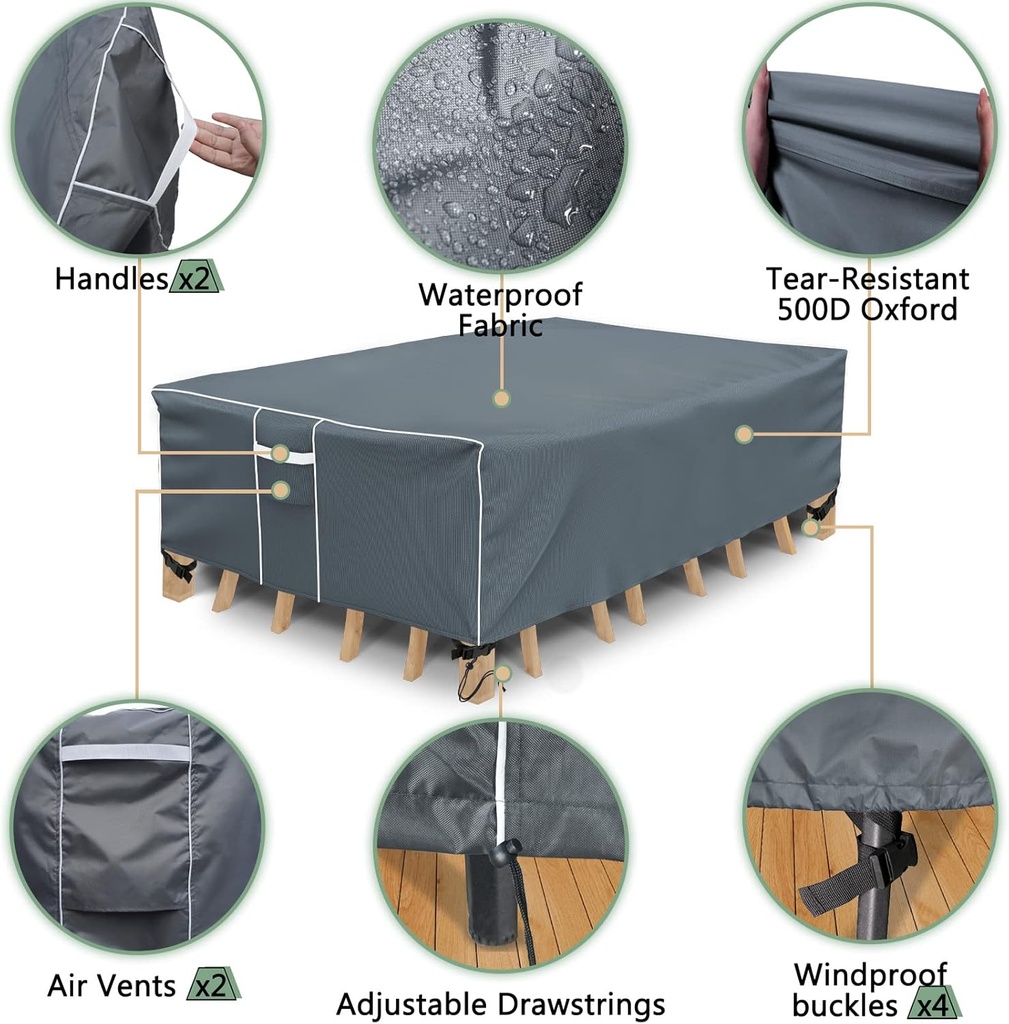 Handles x2

Waterproof Fabric

Tear-Resistant 500D Oxford

Air Vents x2

Adjustable Drawstrings

Windproof buckles x4