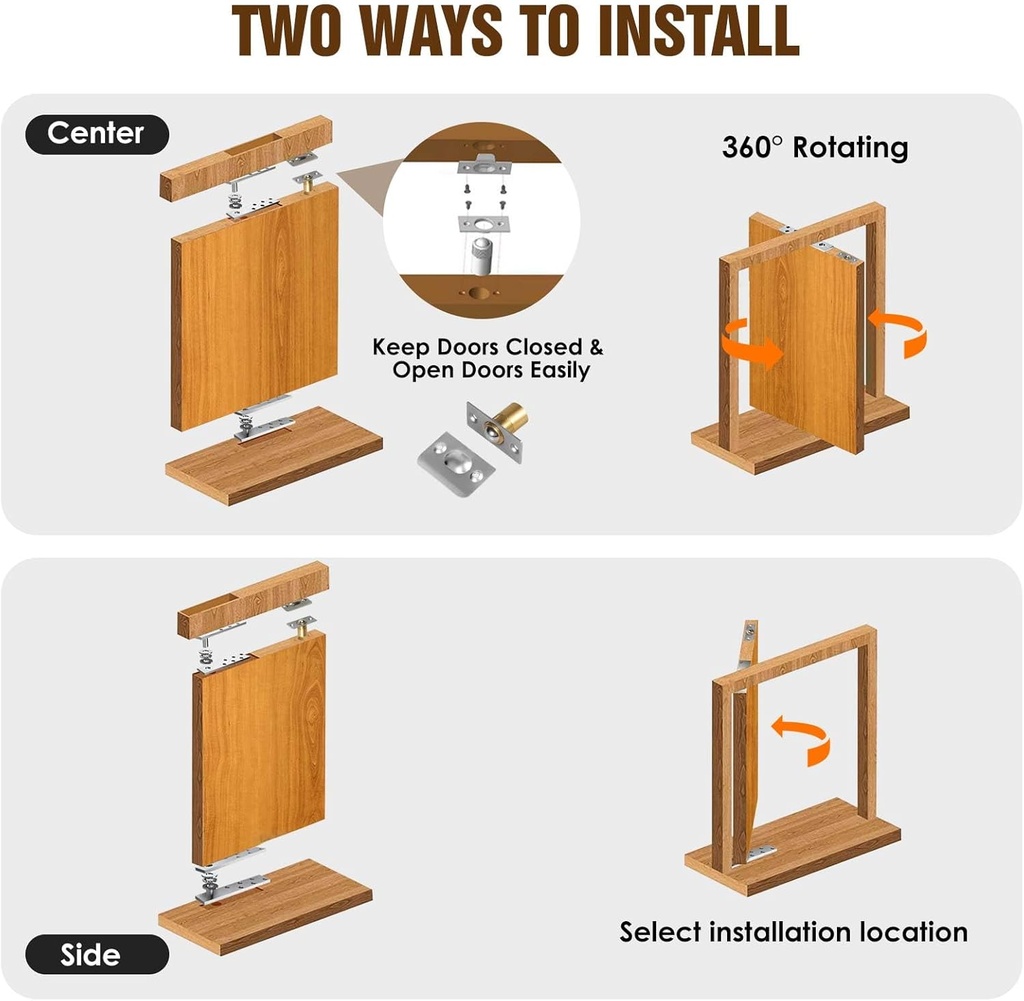 TWO WAYS TO INSTALL

Center

Keep Doors Closed & Open Doors Easily

360° Rotating

Side

Select installation location