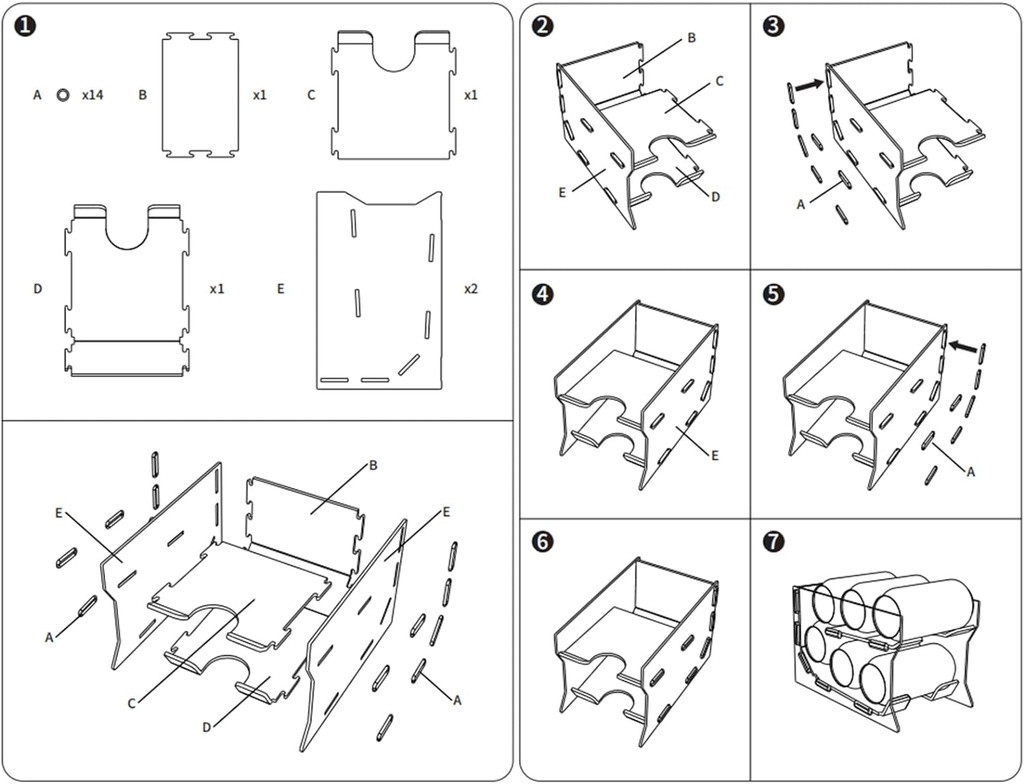 ❶

A x14 B x1 C x1

D x1 E x2

E B E

A C D A

❷

B C E D

❸

A

❹

E

❺

A

❻

❼