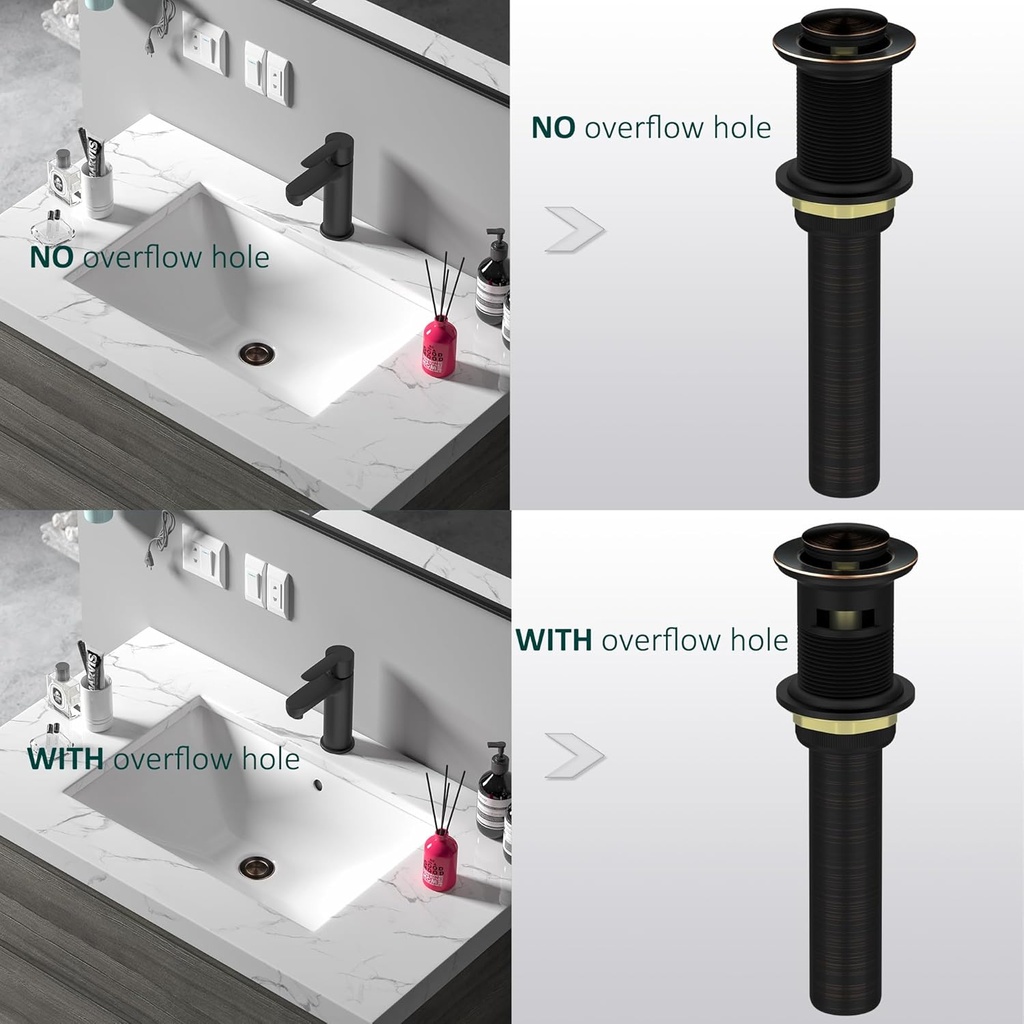 NO overflow hole

NO overflow hole

WITH overflow hole

WITH overflow hole