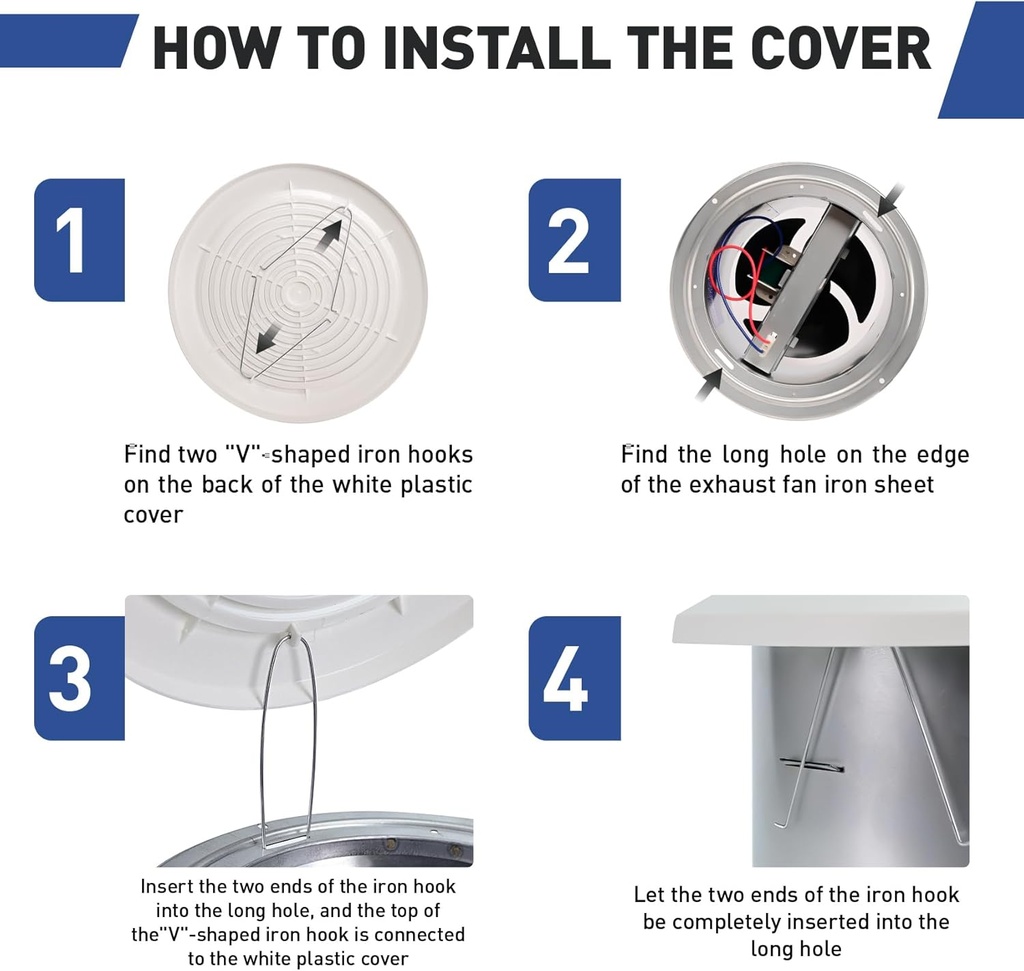 HOW TO INSTALL THE COVER

1

Find two "V"-shaped iron hooks on the back of the white plastic cover

2

Find the long hole on the edge of the exhaust fan iron sheet

3

Insert the two ends of the iron hook into the long hole, and the top of the"V"-shaped iron hook is connected to the white plastic cover

4

Let the two ends of the iron hook be completely inserted into the long hole