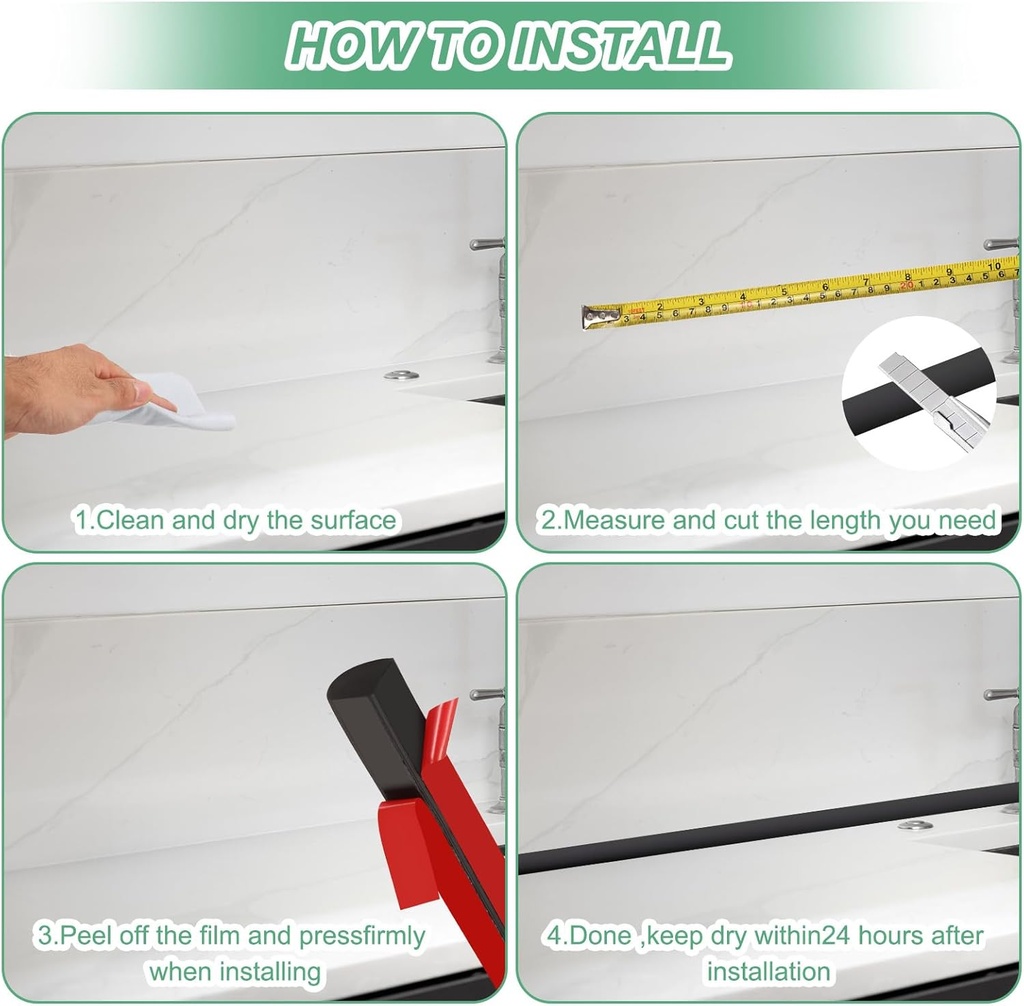 HOW TO INSTALL

1.Clean and dry the surface

2.Measure and cut the length you need

3.Peel off the film and pressfirmly when installing

4.Done ,keep dry within24 hours after installation